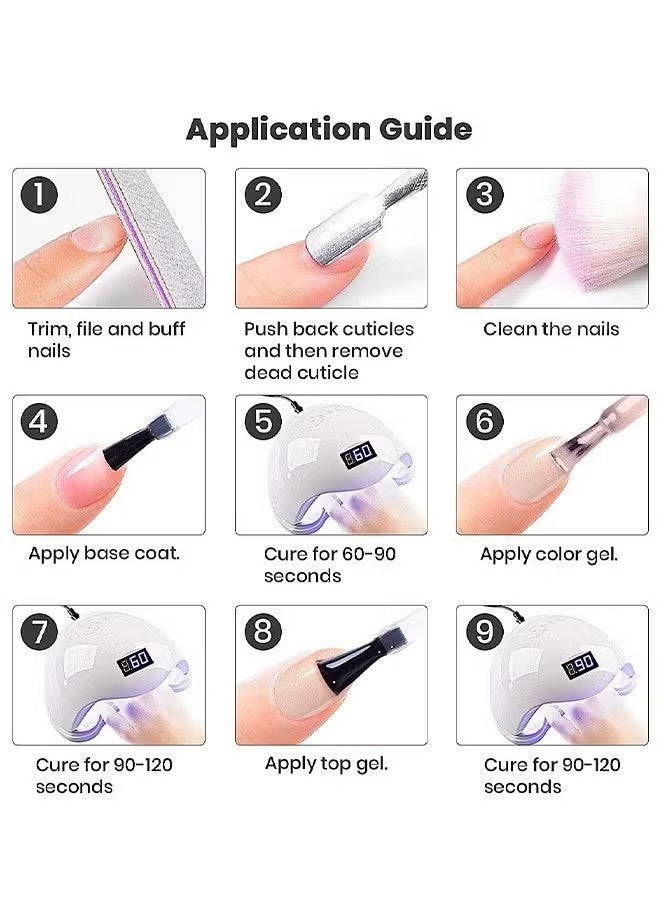 Application Guide

1

Trim, file and buff nails

2

Push back cuticles and then remove dead cuticle

3

Clean the nails

4

Apply base coat.

5

60

Cure for 60-90 seconds

6

Apply color gel.

7

60

Cure for 90-120 seconds

8

Apply top gel.

9

90

Cure for 90-120 seconds