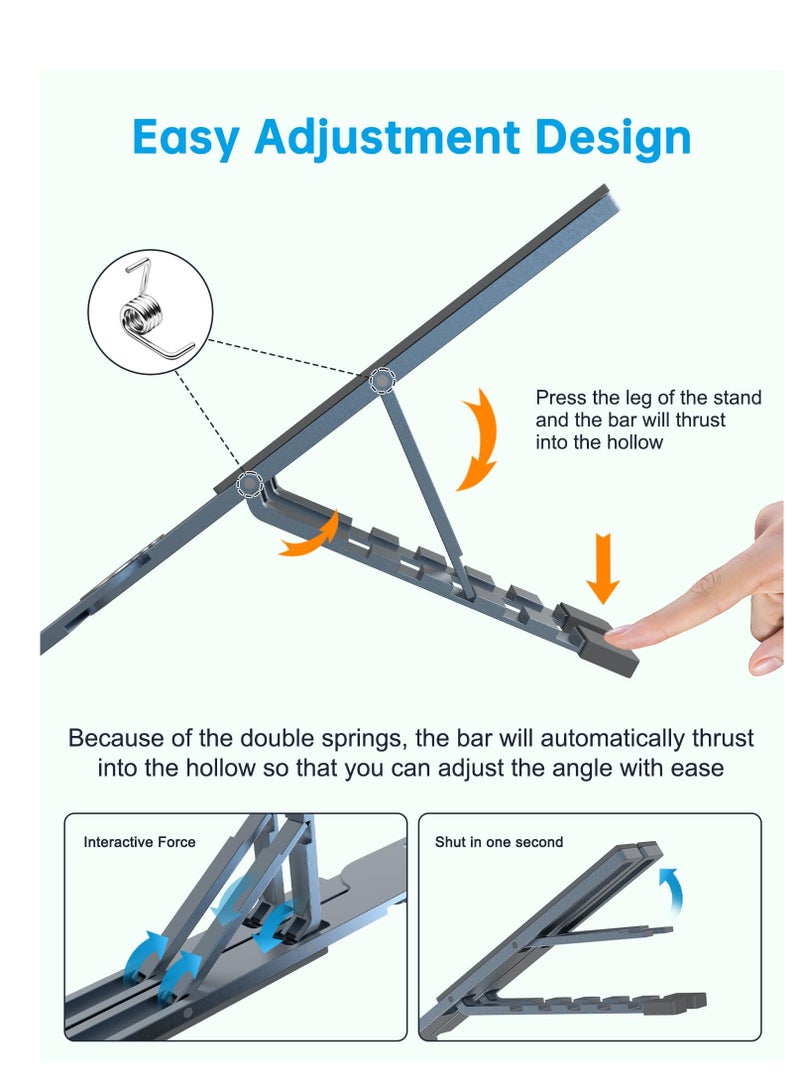 Easy Adjustment Design

Press the leg of the stand and the bar will thrust into the hollow

Because of the double springs, the bar will automatically thrust into the hollow so that you can adjust the angle with ease

Interactive Force

Shut in one second