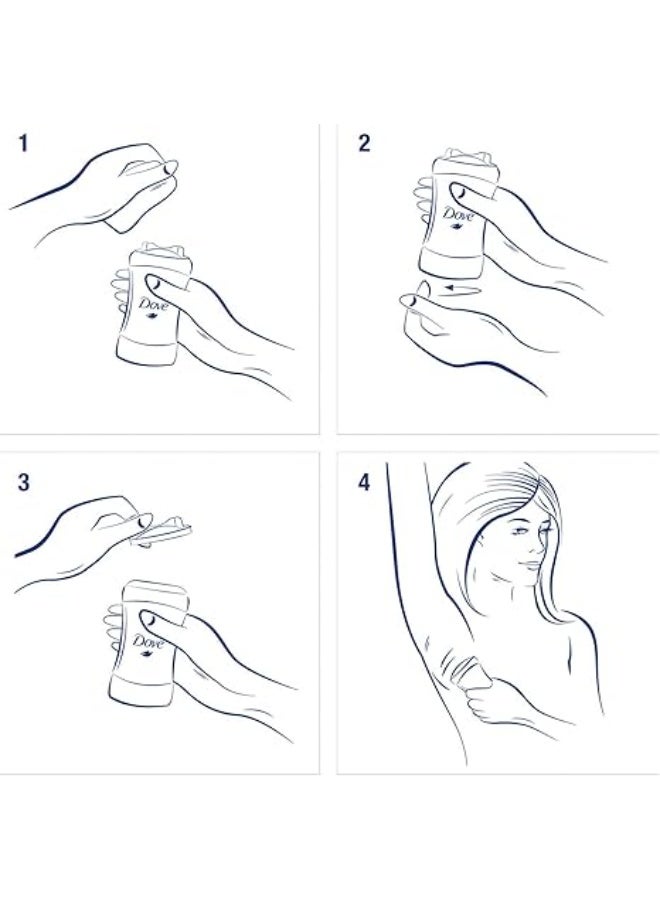 1

Dove

2

Dove

3

Dove

4