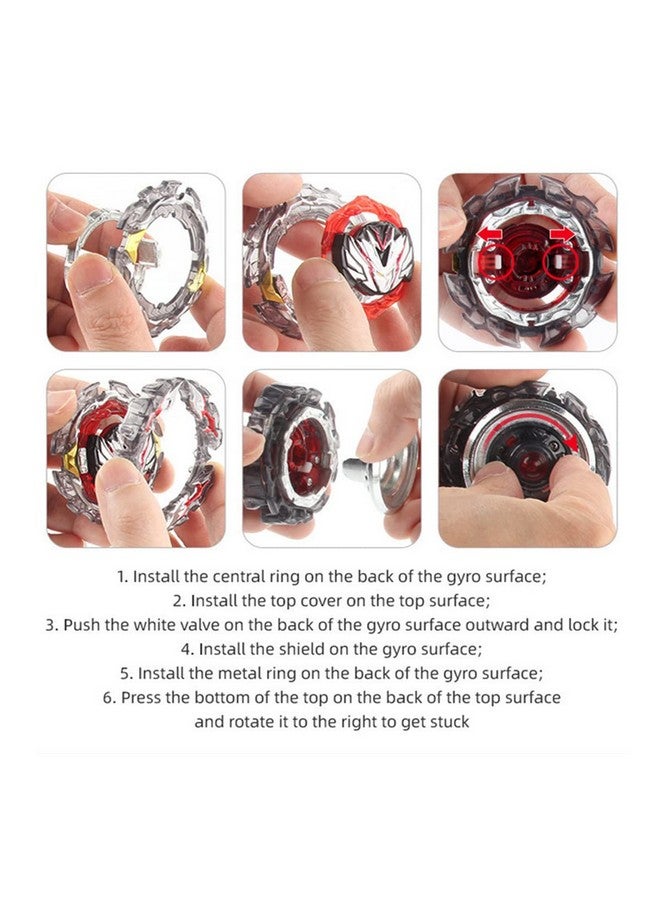 1. Install the central ring on the back of the gyro surface;
2. Install the top cover on the top surface;
3. Push the white valve on the back of the gyro surface outward and lock it;
4. Install the shield on the gyro surface;
5. Install the metal ring on the back of the gyro surface;
6. Press the bottom of the top on the back of the top surface and rotate it to the right to get stuck