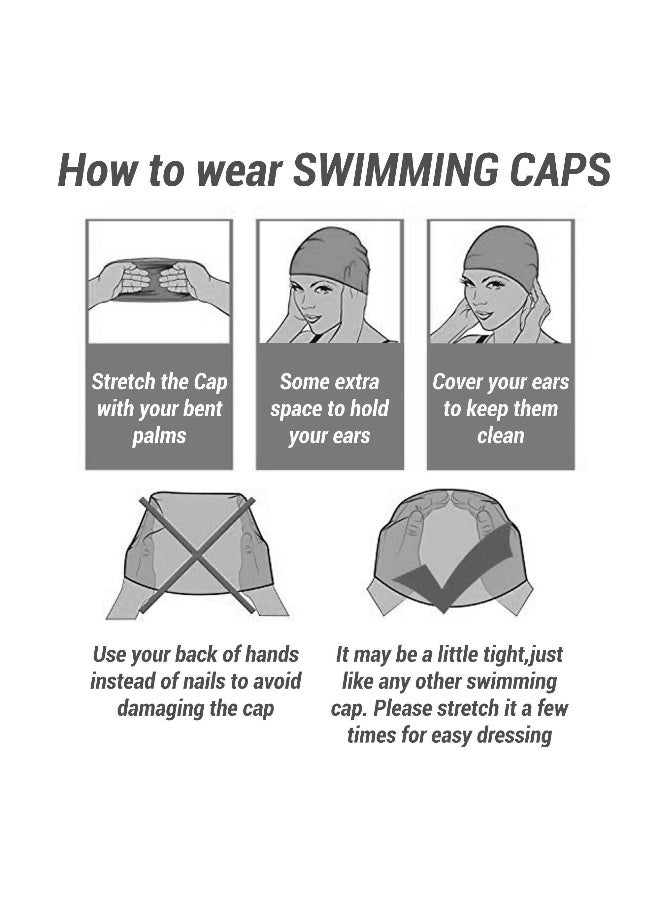 How to wear SWIMMING CAPS

Stretch the Cap with your bent palms

Some extra space to hold your ears

Cover your ears to keep them clean

Use your back of hands instead of nails to avoid damaging the cap

It may be a little tight,just like any other swimming cap. Please stretch it a few times for easy dressing