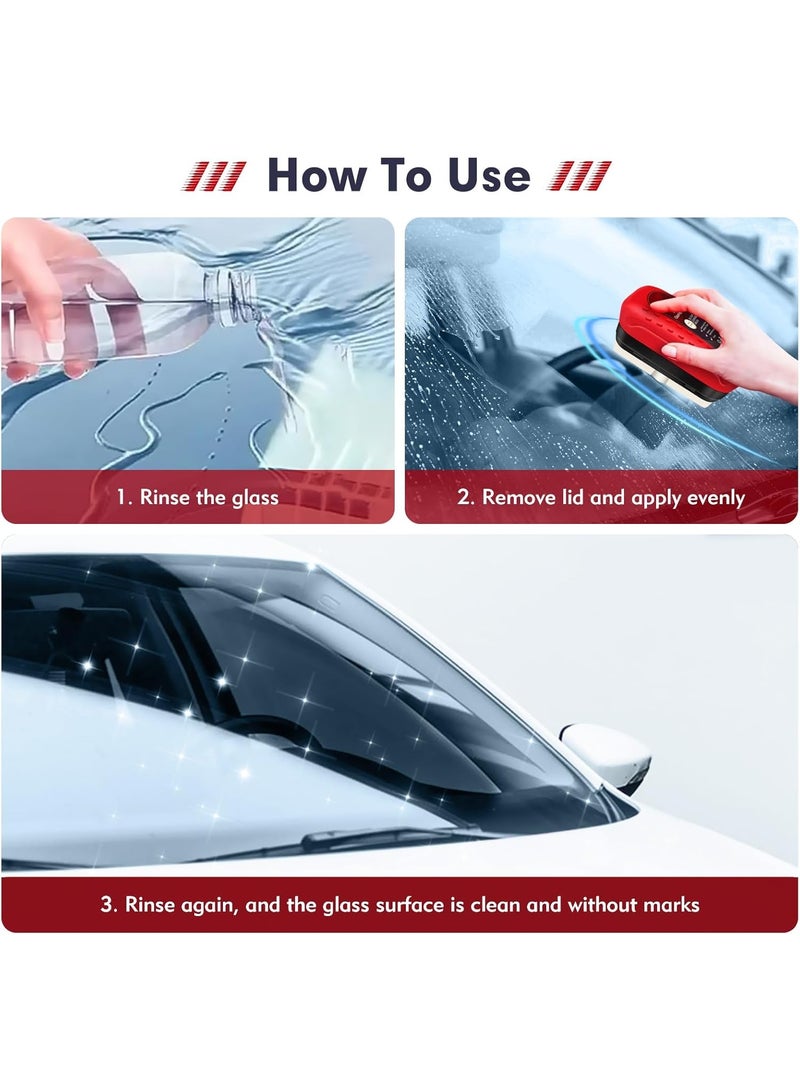 How To Use

1. Rinse the glass

2. Remove lid and apply evenly

3. Rinse again, and the glass surface is clean and without marks