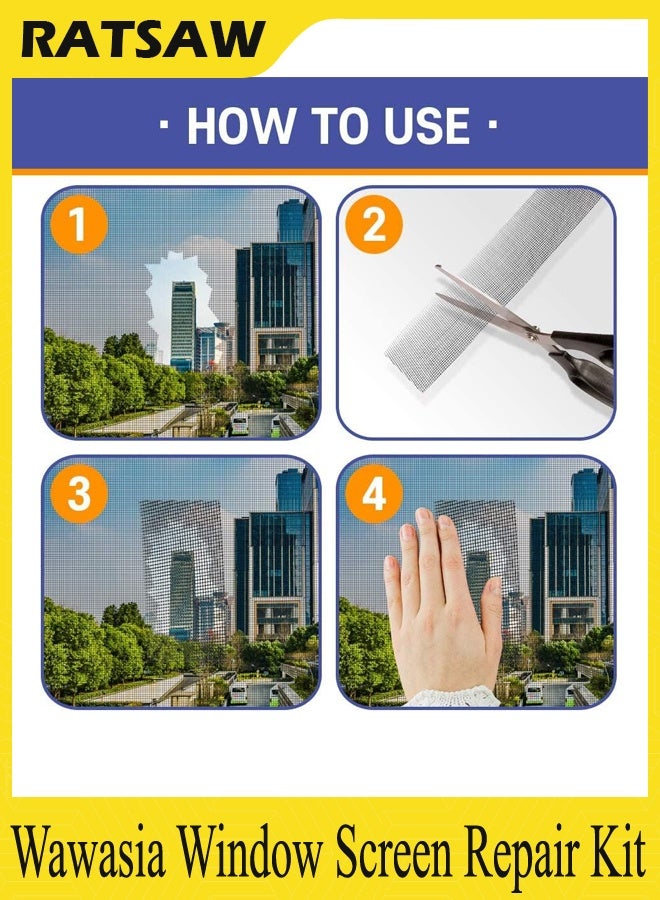 RATSAW

· HOW TO USE ·

1

2

3

4

Wawasia Window Screen Repair Kit