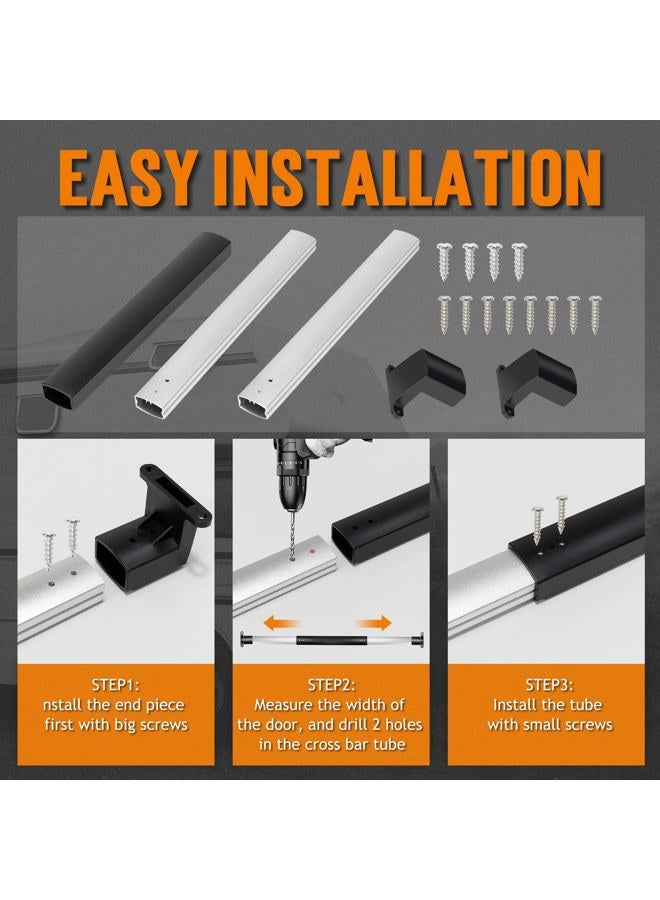 EASY INSTALLATION

STEP1:
nstall the end piece first with big screws

STEP2:
Measure the width of the door, and drill 2 holes in the cross bar tube

STEP3:
Install the tube with small screws