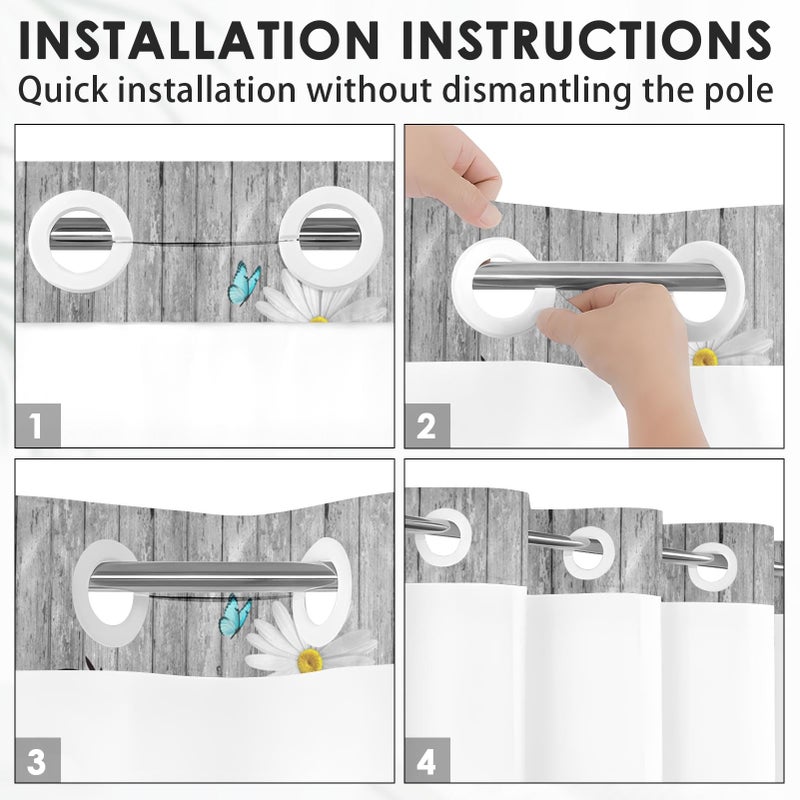 INSTALLATION INSTRUCTIONS

Quick installation without dismantling the pole

1

2

3

4