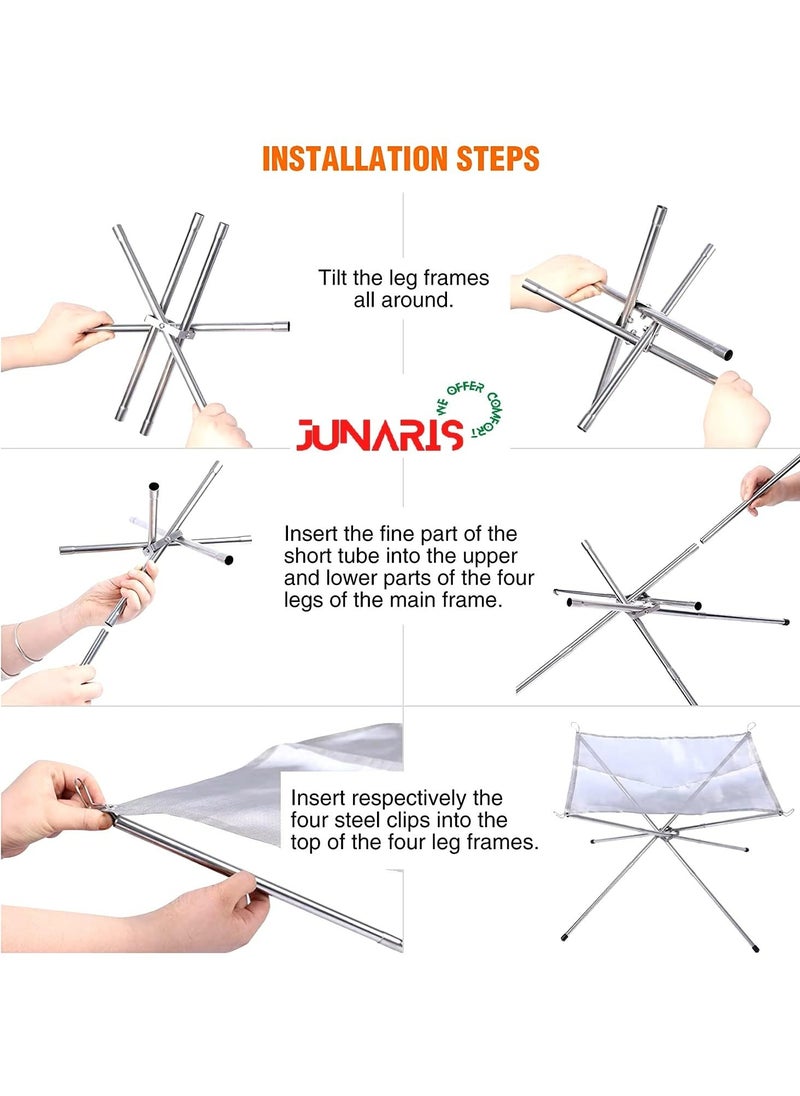 INSTALLATION STEPS

Tilt the leg frames all around.

JUNARIS WE OFFER COMFORT

Insert the fine part of the short tube into the upper and lower parts of the four legs of the main frame.

Insert respectively the four steel clips into the top of the four leg frames.