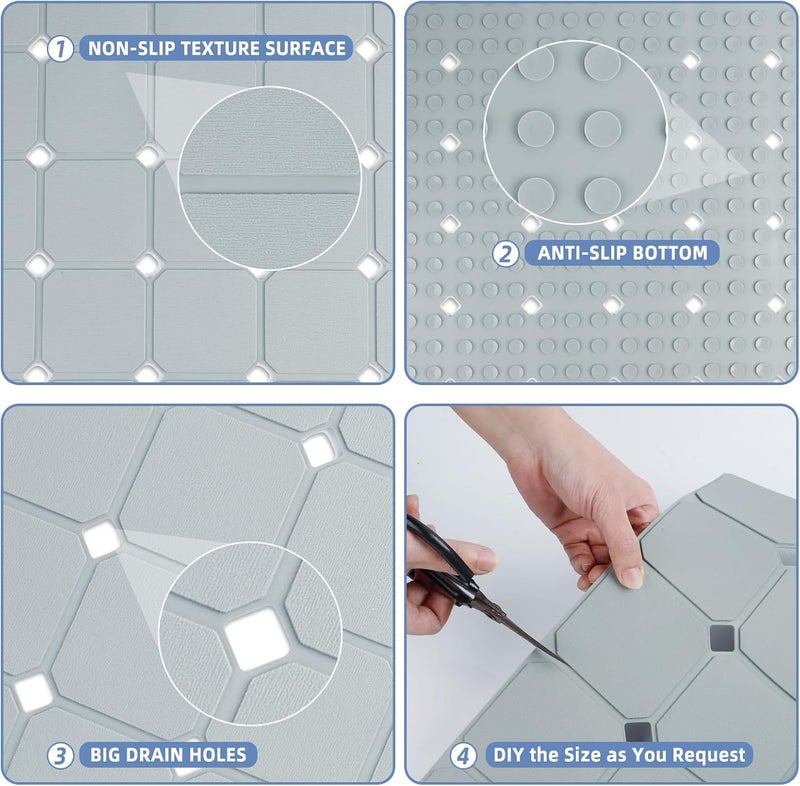 1 NON-SLIP TEXTURE SURFACE

2 ANTI-SLIP BOTTOM

3 BIG DRAIN HOLES

4 DIY the Size as You Request