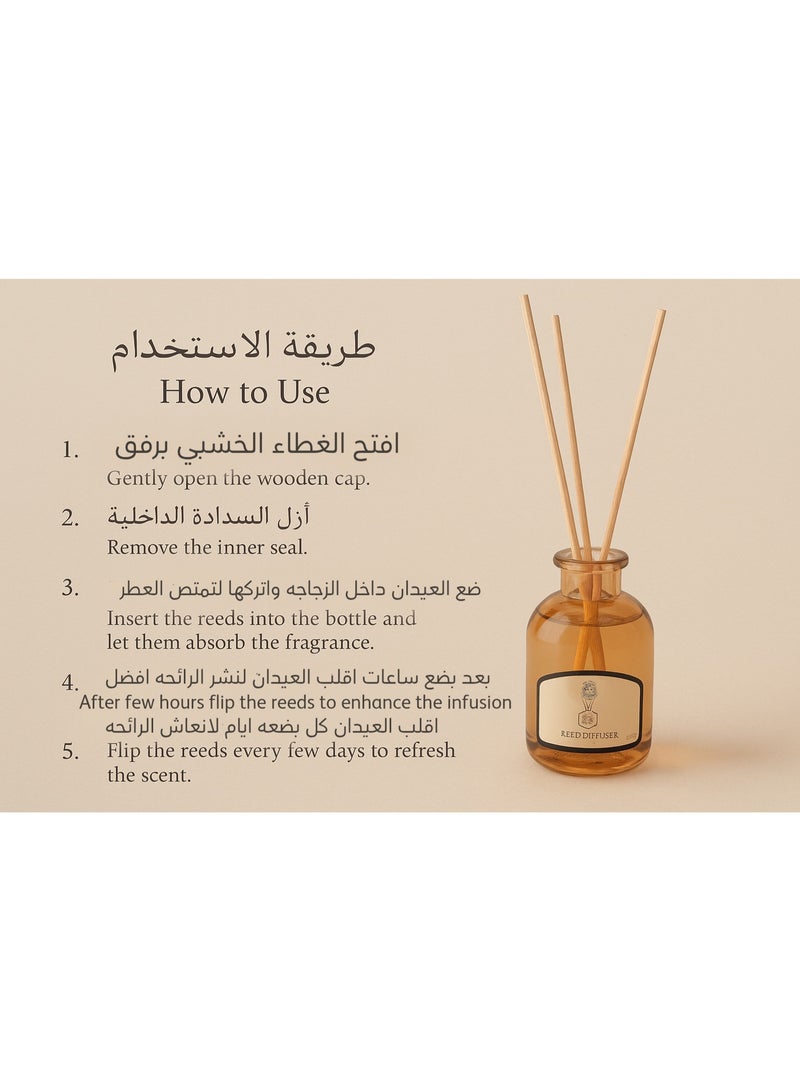 طريقة الاستخدام
How to Use

1. افتح الغطاء الخشبي برفق
Gently open the wooden cap.

2. أزل السدادة الداخلية
Remove the inner seal.

3. ضع العيدان داخل الزجاجه واتركها لتمتص العطر
Insert the reeds into the bottle and let them absorb the fragrance.

4. بعد بضع ساعات اقلب العيدان لنشر الرائحه افضل
After few hours flip the reeds to enhance the infusion

اقلب العيدان كل بضعه ايام لانعاش الرائحه
5. Flip the reeds every few days to refresh the scent.

REED DIFFUSER