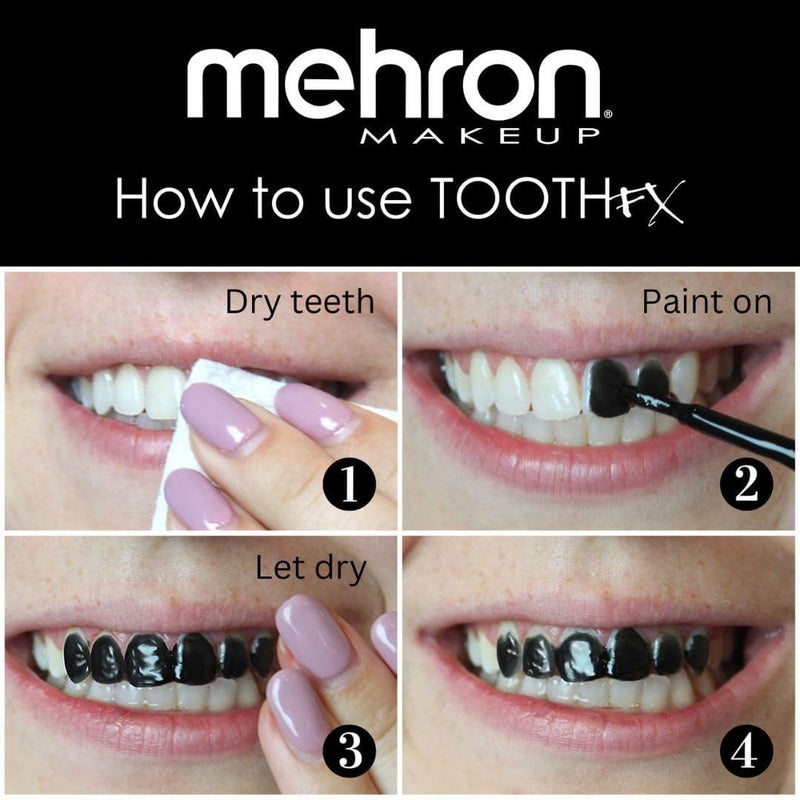 mehron®
MAKEUP
How to use TOOTHFX

Dry teeth
1

Paint on
2

Let dry
3

4