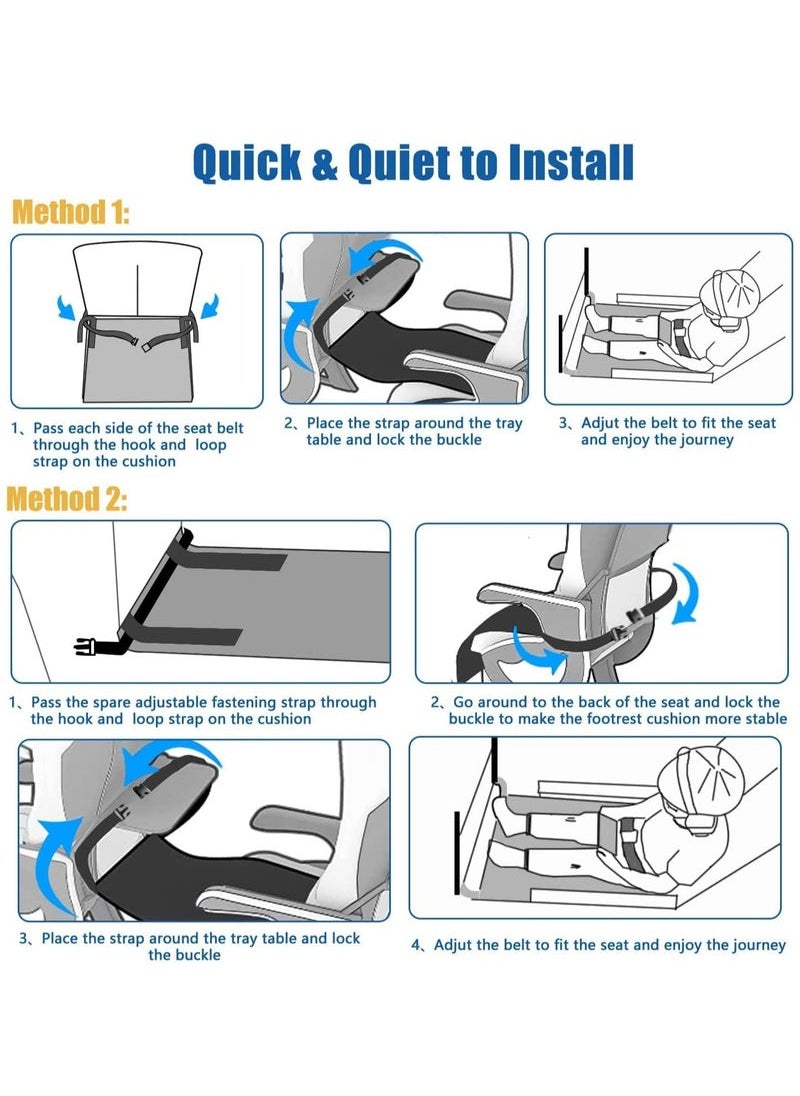 Quick & Quiet to Install

Method 1:

1、Pass each side of the seat belt through the hook and loop strap on the cushion

2、Place the strap around the tray table and lock the buckle

3、Adjut the belt to fit the seat and enjoy the journey

Method 2:

1、Pass the spare adjustable fastening strap through the hook and loop strap on the cushion

2、Go around to the back of the seat and lock the buckle to make the footrest cushion more stable

3、Place the strap around the tray table and lock the buckle

4、Adjut the belt to fit the seat and enjoy the journey