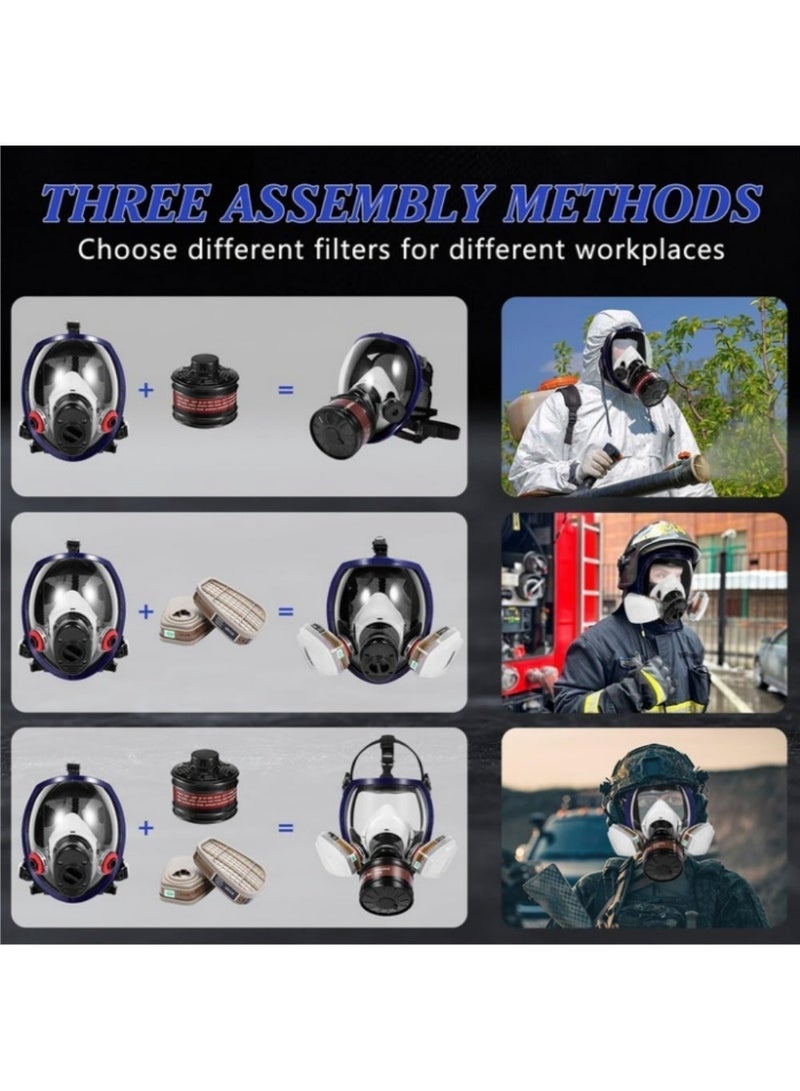 THREE ASSEMBLY METHODS
Choose different filters for different workplaces

+ =

+ =

+ =