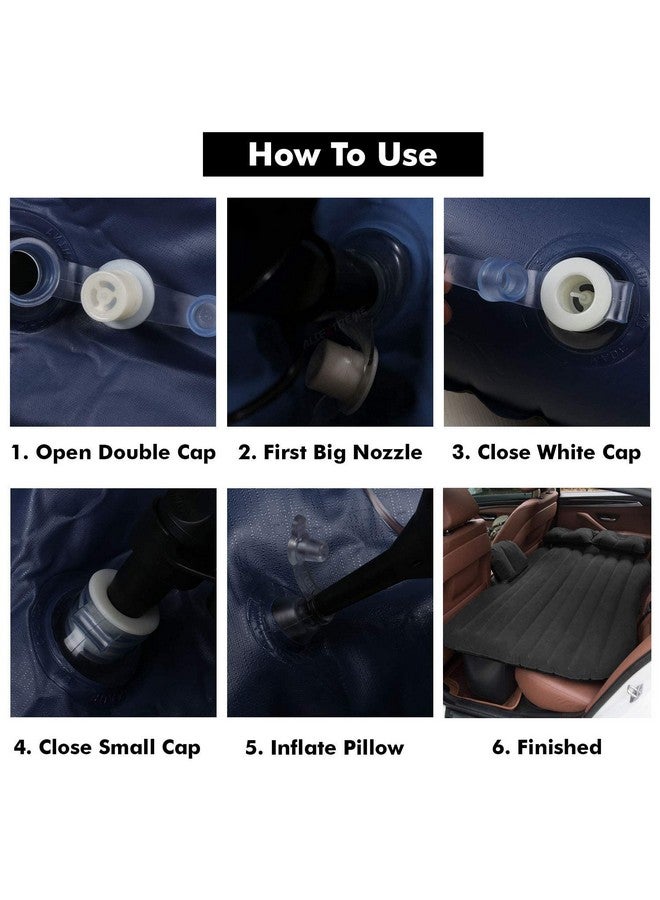 How To Use

1. Open Double Cap

2. First Big Nozzle

3. Close White Cap

4. Close Small Cap

5. Inflate Pillow

6. Finished