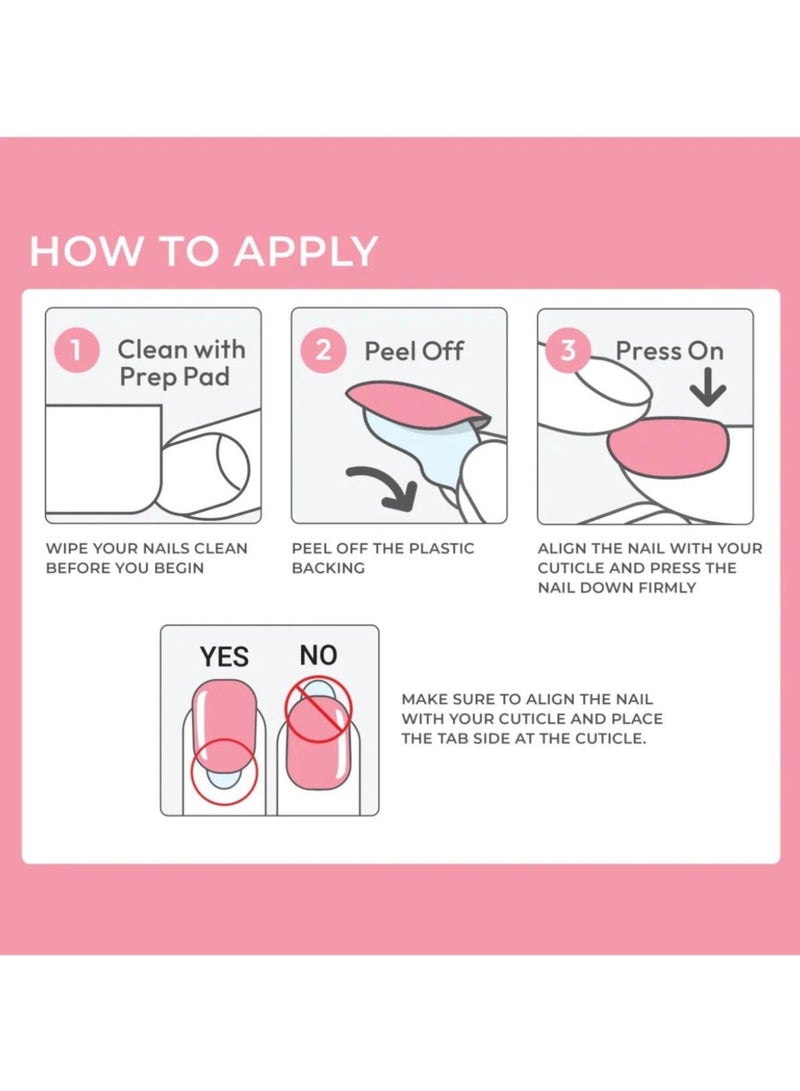 HOW TO APPLY

1 Clean with Prep Pad

WIPE YOUR NAILS CLEAN BEFORE YOU BEGIN

2 Peel Off

PEEL OFF THE PLASTIC BACKING

3 Press On

ALIGN THE NAIL WITH YOUR CUTICLE AND PRESS THE NAIL DOWN FIRMLY

YES NO

MAKE SURE TO ALIGN THE NAIL WITH YOUR CUTICLE AND PLACE THE TAB SIDE AT THE CUTICLE.