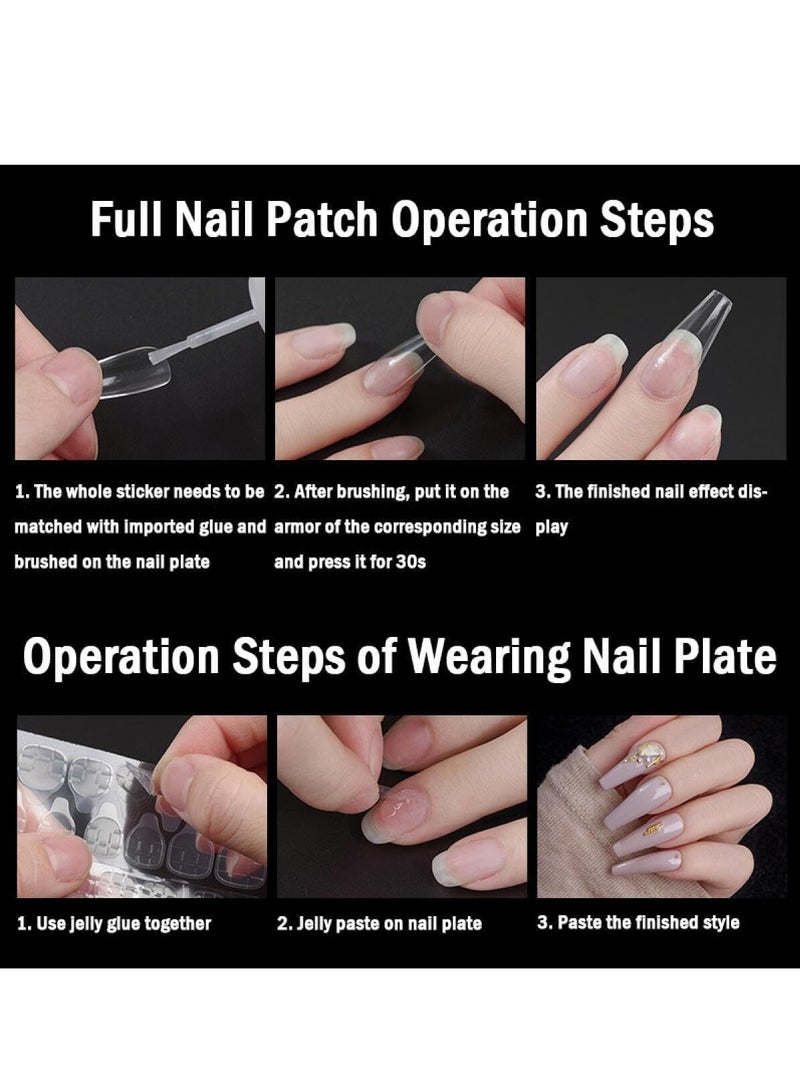 Full Nail Patch Operation Steps

1. The whole sticker needs to be matched with imported glue and brushed on the nail plate

2. After brushing, put it on the armor of the corresponding size and press it for 30s

3. The finished nail effect display

Operation Steps of Wearing Nail Plate

1. Use jelly glue together

2. Jelly paste on nail plate

3. Paste the finished style