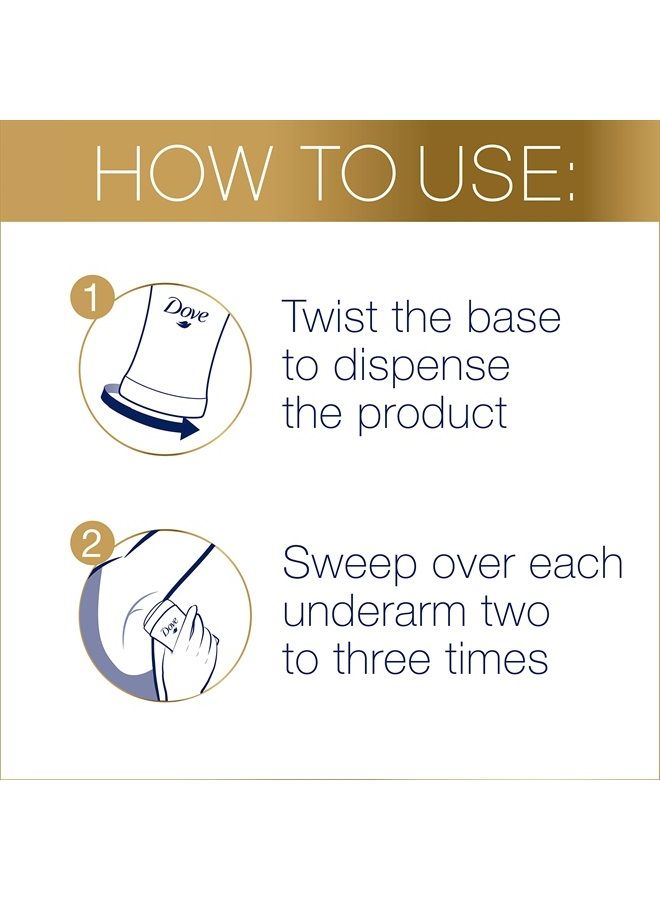 HOW TO USE:

1

Dove

Twist the base to dispense the product

2

Dove

Sweep over each underarm two to three times