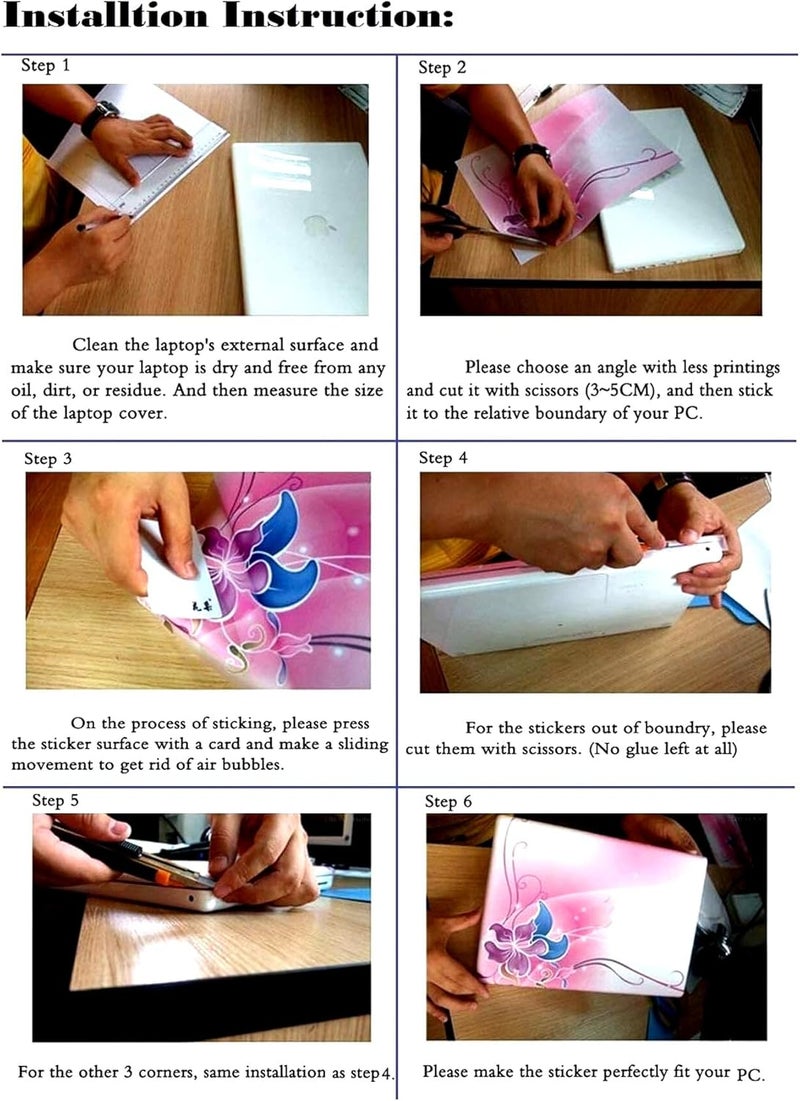 Installtion Instruction:

Step 1

Clean the laptop's external surface and make sure your laptop is dry and free from any oil, dirt, or residue. And then measure the size of the laptop cover.

Step 2

Please choose an angle with less printings and cut it with scissors (3~5CM), and then stick it to the relative boundary of your PC.

Step 3

On the process of sticking, please press the sticker surface with a card and make a sliding movement to get rid of air bubbles.

Step 4

For the stickers out of boundry, please cut them with scissors. (No glue left at all)

Step 5

For the other 3 corners, same installation as step4.

Step 6

Please make the sticker perfectly fit your PC.