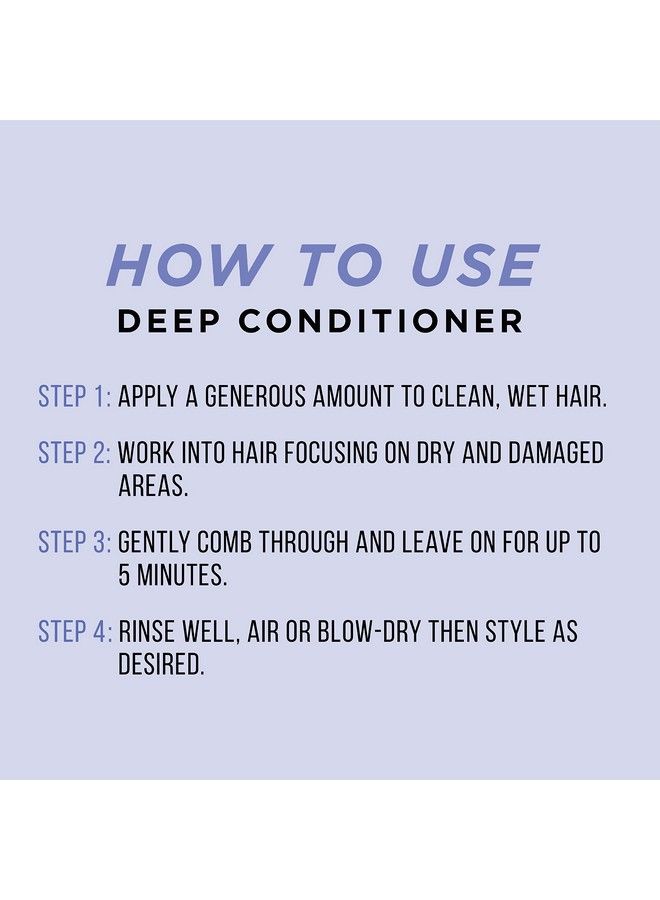 HOW TO USE
DEEP CONDITIONER

STEP 1: APPLY A GENEROUS AMOUNT TO CLEAN, WET HAIR.

STEP 2: WORK INTO HAIR FOCUSING ON DRY AND DAMAGED AREAS.

STEP 3: GENTLY COMB THROUGH AND LEAVE ON FOR UP TO 5 MINUTES.

STEP 4: RINSE WELL, AIR OR BLOW-DRY THEN STYLE AS DESIRED.