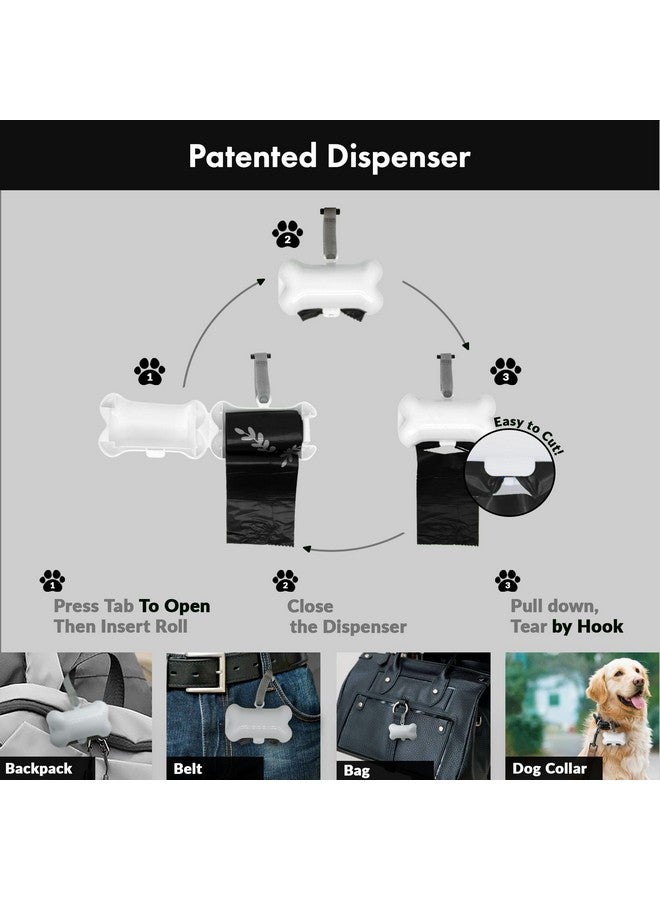 Patented Dispenser

2

1

3

Easy to Cut!

1
Press Tab To Open
Then Insert Roll

2
Close
the Dispenser

3
Pull down,
Tear by Hook

Backpack

Belt

Bag

Dog Collar