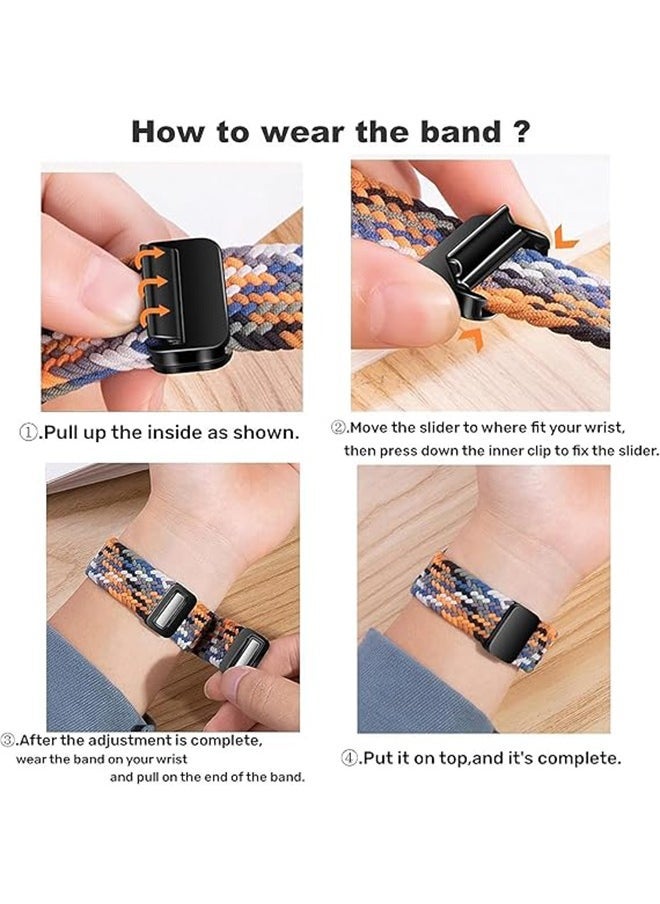 How to wear the band ?

①.Pull up the inside as shown.

②.Move the slider to where fit your wrist, then press down the inner clip to fix the slider.

③.After the adjustment is complete, wear the band on your wrist and pull on the end of the band.

④.Put it on top,and it's complete.