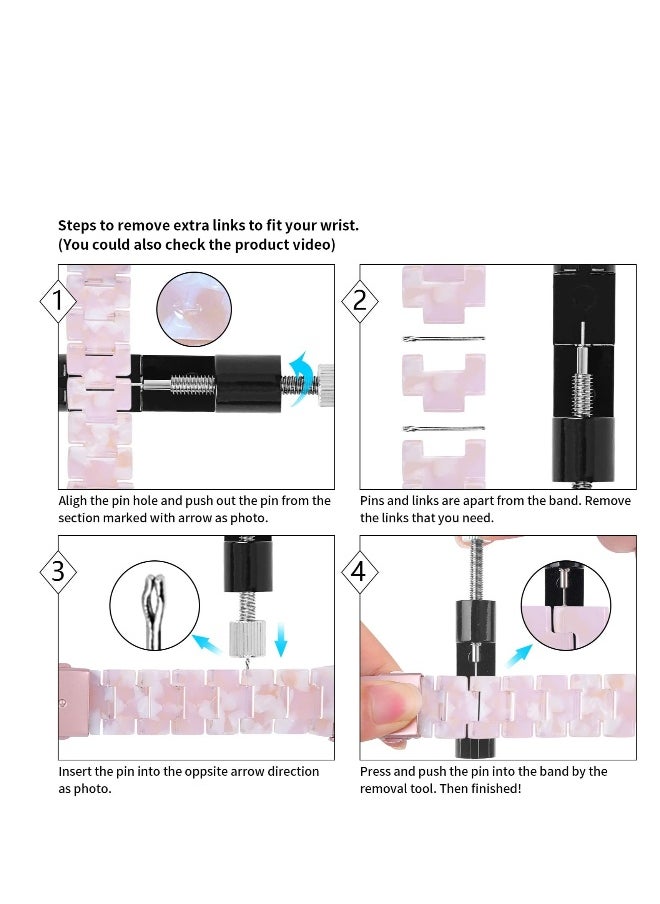 Steps to remove extra links to fit your wrist.
(You could also check the product video)

1

Aligh the pin hole and push out the pin from the section marked with arrow as photo.

2

Pins and links are apart from the band. Remove the links that you need.

3

Insert the pin into the oppsite arrow direction as photo.

4

Press and push the pin into the band by the removal tool. Then finished!