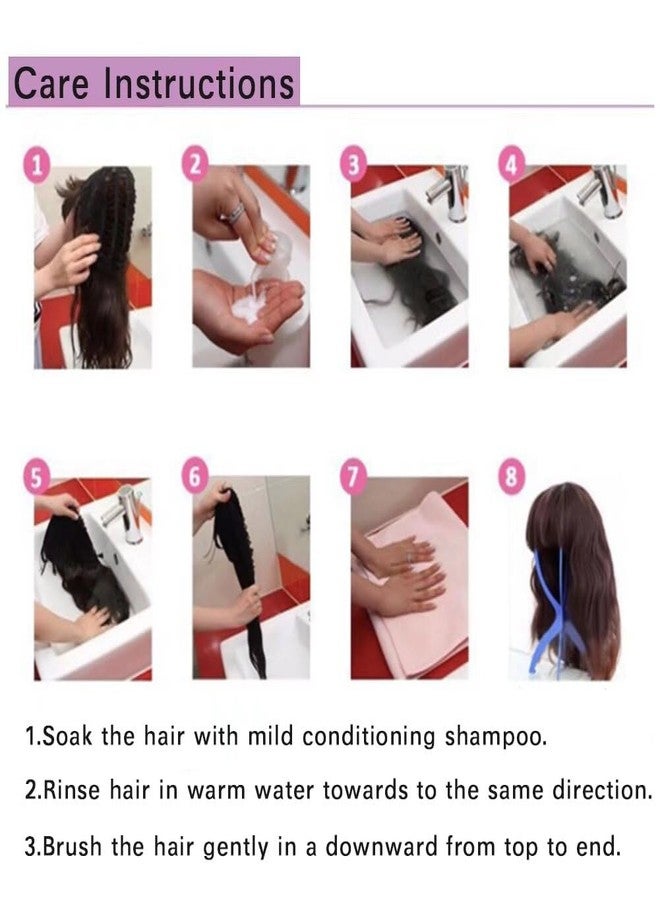 Care Instructions

1

2

3

4

5

6

7

8

1.Soak the hair with mild conditioning shampoo.

2.Rinse hair in warm water towards to the same direction.

3.Brush the hair gently in a downward from top to end.