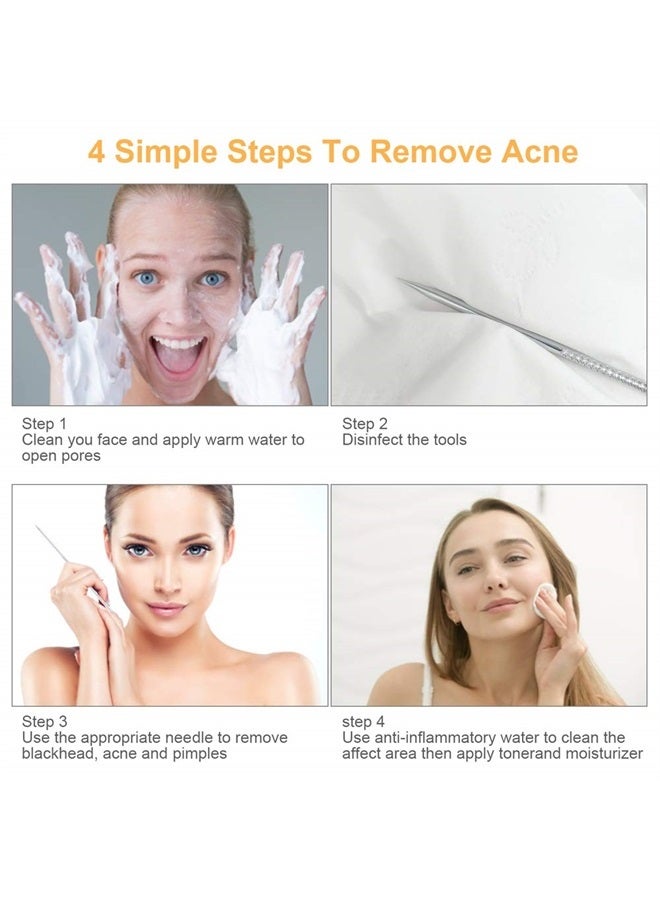 4 Simple Steps To Remove Acne

Step 1
Clean you face and apply warm water to open pores

Step 2
Disinfect the tools

Step 3
Use the appropriate needle to remove blackhead, acne and pimples

step 4
Use anti-inflammatory water to clean the affect area then apply tonerand moisturizer