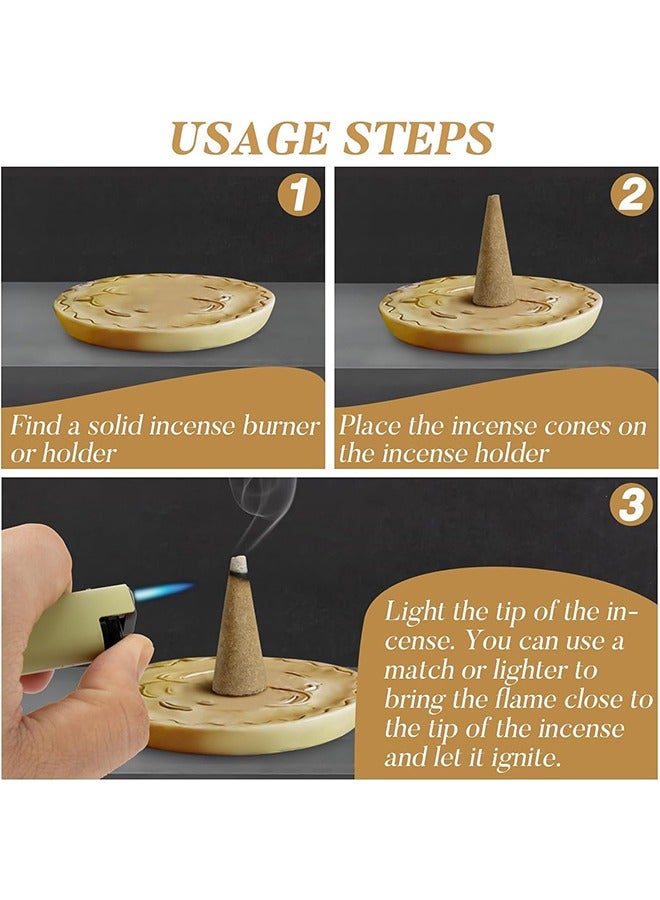 USAGE STEPS

1

Find a solid incense burner or holder

2

Place the incense cones on the incense holder

3

Light the tip of the incense. You can use a match or lighter to bring the flame close to the tip of the incense and let it ignite.