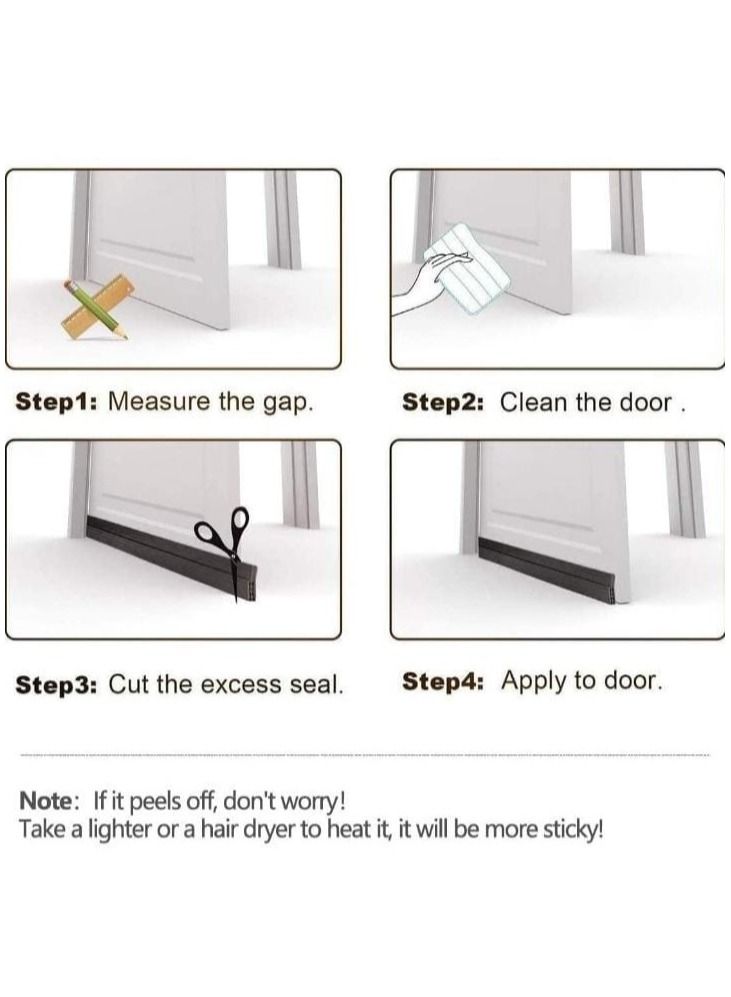 Step1: Measure the gap.

Step2: Clean the door .

Step3: Cut the excess seal.

Step4: Apply to door.

Note: If it peels off, don't worry!
Take a lighter or a hair dryer to heat it, it will be more sticky!