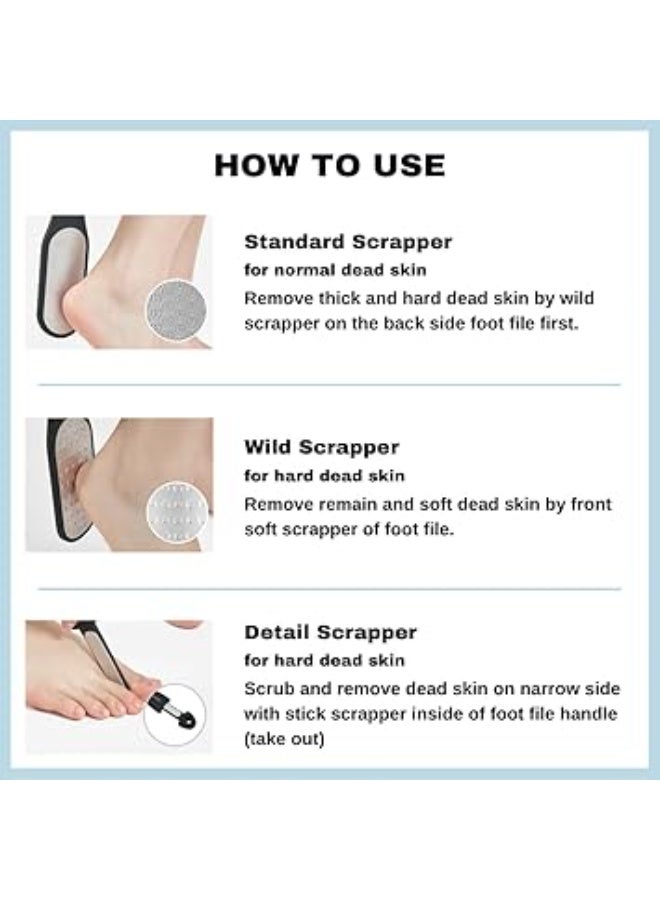 HOW TO USE

Standard Scrapper
for normal dead skin
Remove thick and hard dead skin by wild scrapper on the back side foot file first.

Wild Scrapper
for hard dead skin
Remove remain and soft dead skin by front soft scrapper of foot file.

Detail Scrapper
for hard dead skin
Scrub and remove dead skin on narrow side with stick scrapper inside of foot file handle (take out)