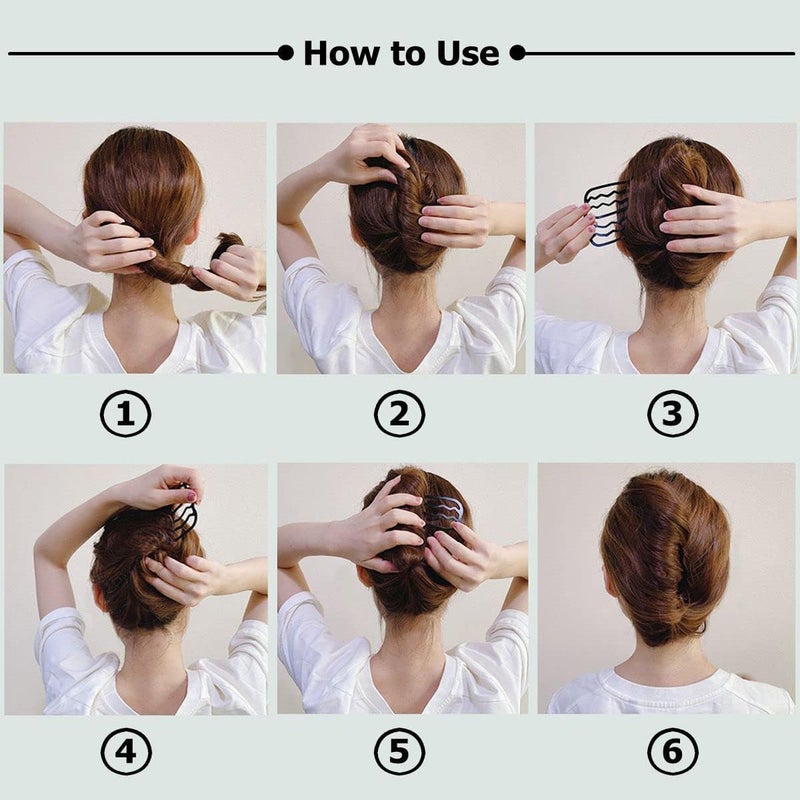 How to Use

①

②

③

④

⑤

⑥