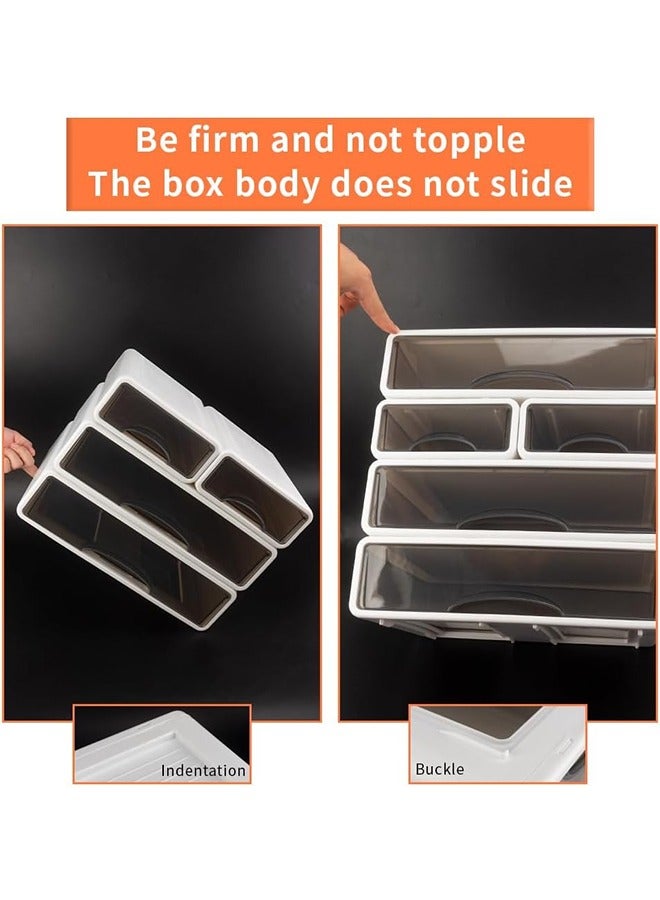 Be firm and not topple
The box body does not slide

Indentation

Buckle