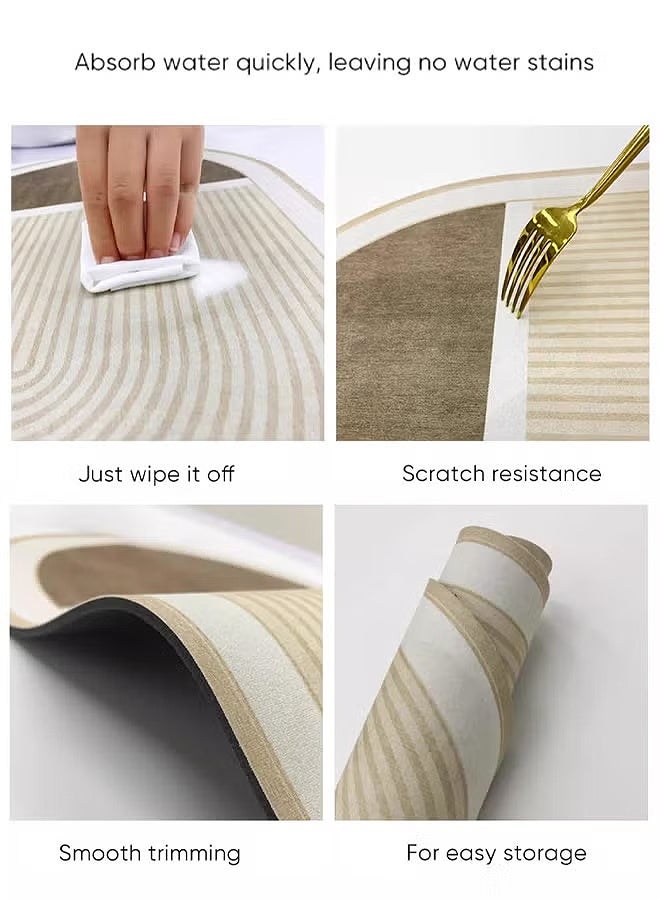 Absorb water quickly, leaving no water stains

Just wipe it off

Scratch resistance

Smooth trimming

For easy storage