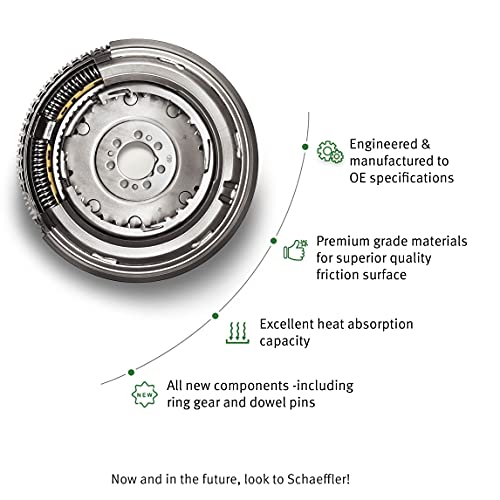 Engineered & manufactured to OE specifications

Premium grade materials for superior quality friction surface

Excellent heat absorption capacity

NEW

All new components -including ring gear and dowel pins

Now and in the future, look to Schaeffler!