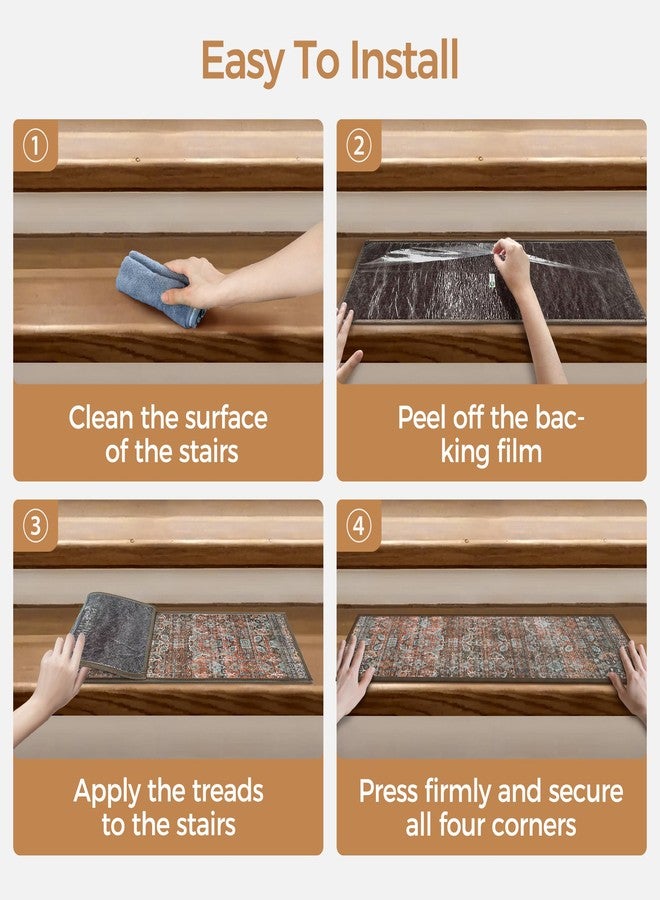 Easy To Install

①

Clean the surface of the stairs

②

Peel off the backing film

③

Apply the treads to the stairs

④

Press firmly and secure all four corners