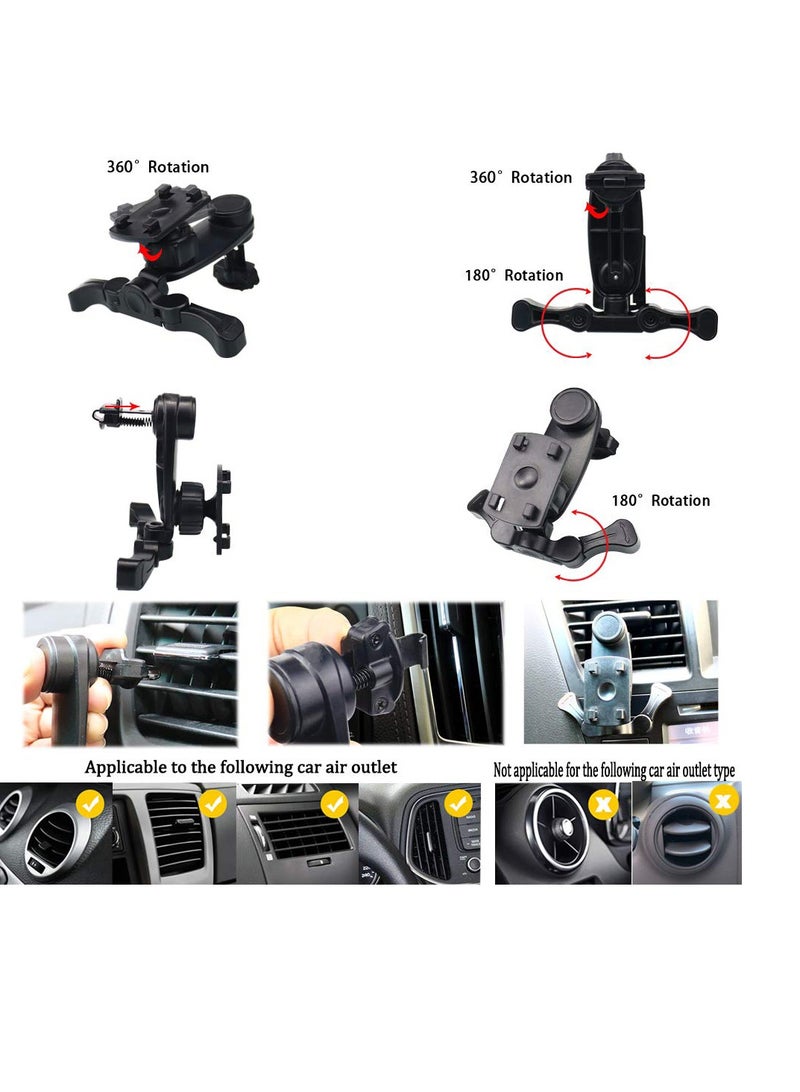 360° Rotation

360° Rotation

180° Rotation

180° Rotation

Applicable to the following car air outlet

Not applicable for the following car air outlet type