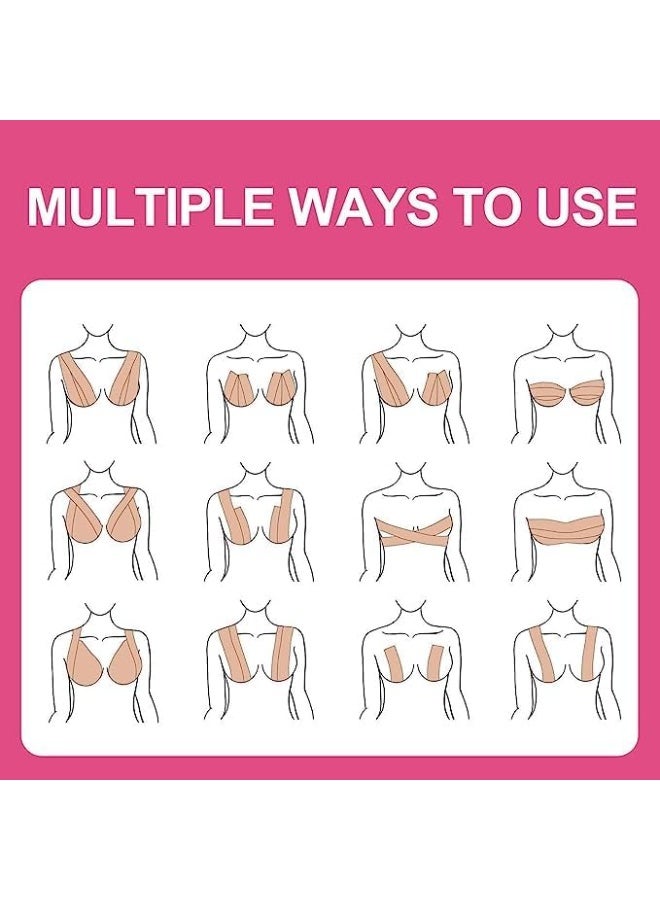 MULTIPLE WAYS TO USE