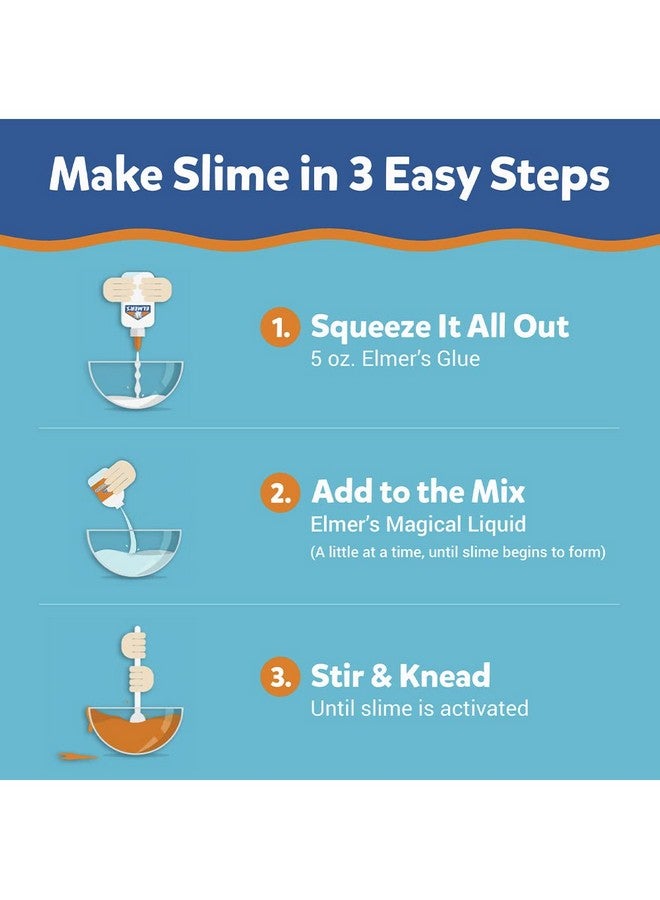 Make Slime in 3 Easy Steps

ELMER'S

1. Squeeze It All Out
5 oz. Elmer's Glue

2. Add to the Mix
Elmer's Magical Liquid
(A little at a time, until slime begins to form)

3. Stir & Knead
Until slime is activated