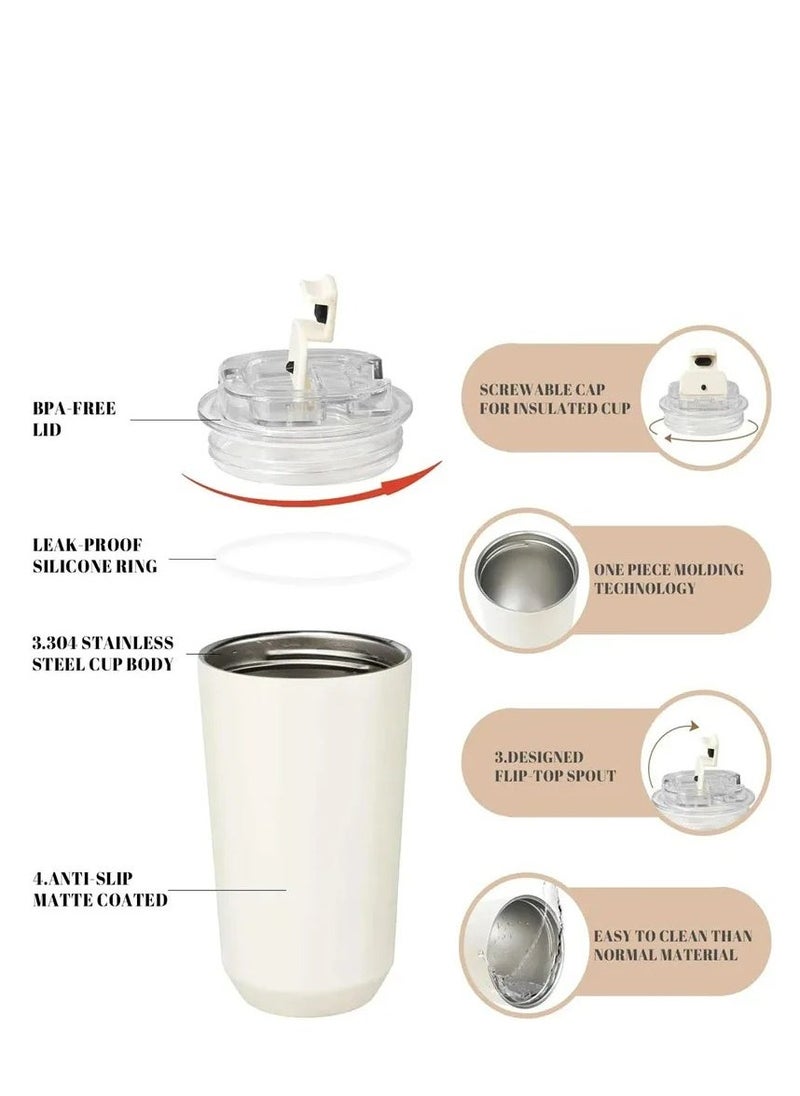 BPA-FREE LID

LEAK-PROOF SILICONE RING

3.304 STAINLESS STEEL CUP BODY

4.ANTI-SLIP MATTE COATED

SCREWABLE CAP FOR INSULATED CUP

ONE PIECE MOLDING TECHNOLOGY

3.DESIGNED FLIP-TOP SPOUT

EASY TO CLEAN THAN NORMAL MATERIAL