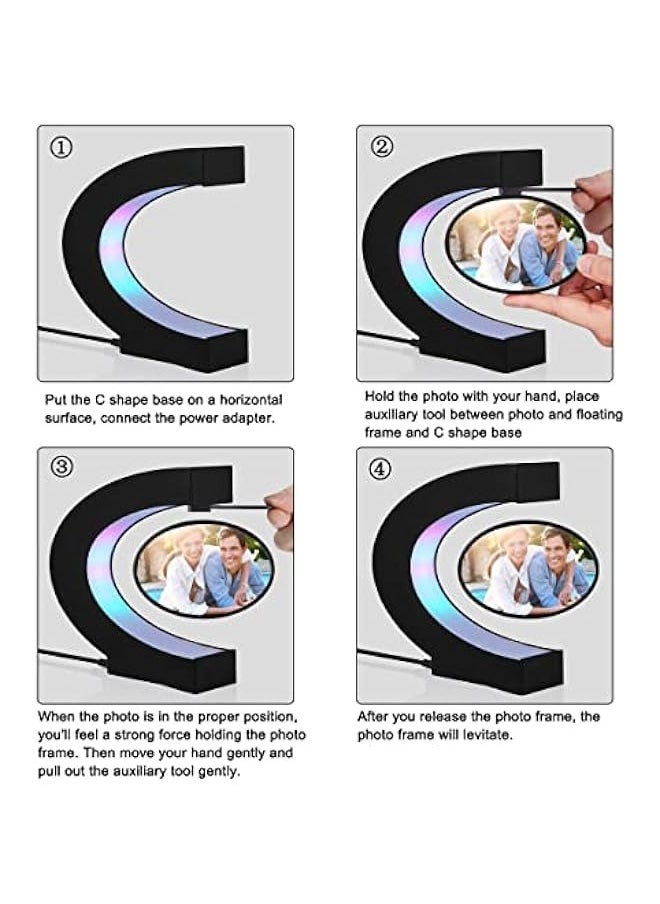 ①

Put the C shape base on a horizontal surface, connect the power adapter.

②

Hold the photo with your hand, place auxiliary tool between photo and floating frame and C shape base

③

When the photo is in the proper position, you'll feel a strong force holding the photo frame. Then move your hand gently and pull out the auxiliary tool gently.

④

After you release the photo frame, the photo frame will levitate.