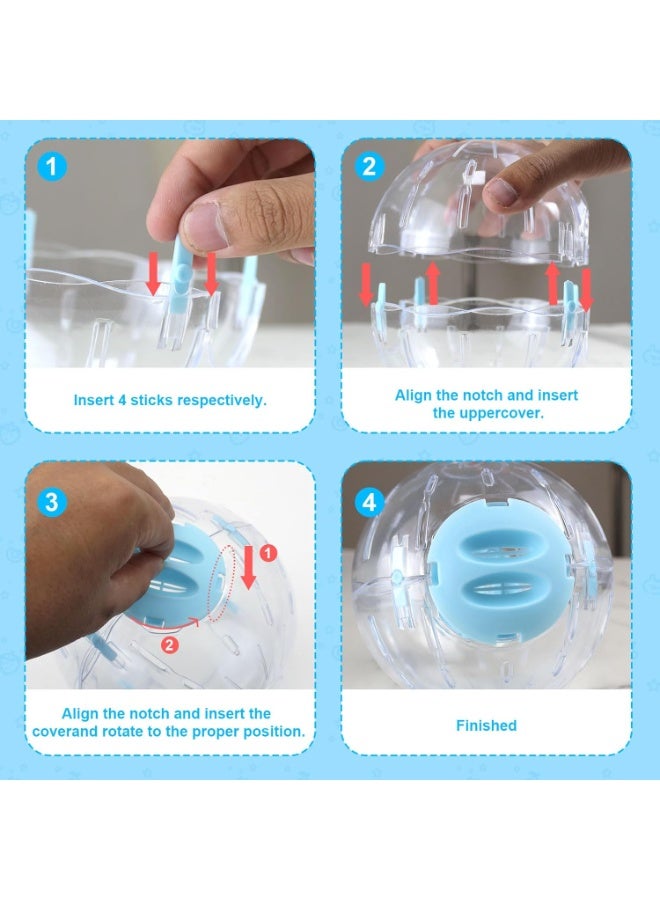 1

Insert 4 sticks respectively.

2

Align the notch and insert the uppercover.

3

1

2

Align the notch and insert the coverand rotate to the proper position.

4

Finished