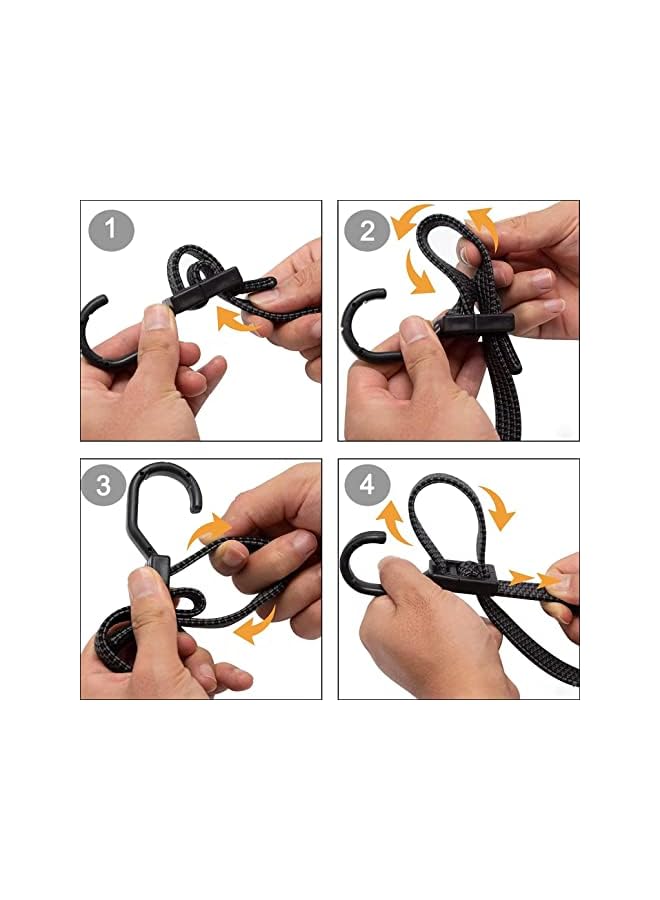 1

2

3

4