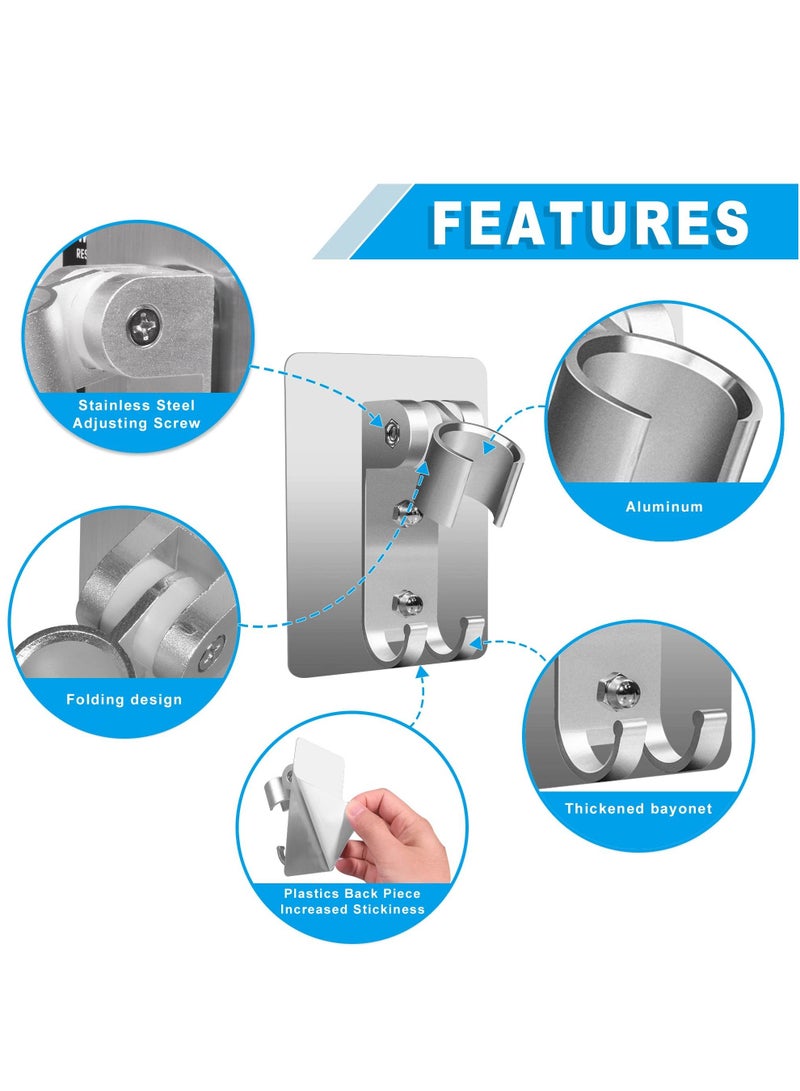 FEATURES

Stainless Steel Adjusting Screw

Aluminum

Folding design

Thickened bayonet

Plastics Back Piece Increased Stickiness