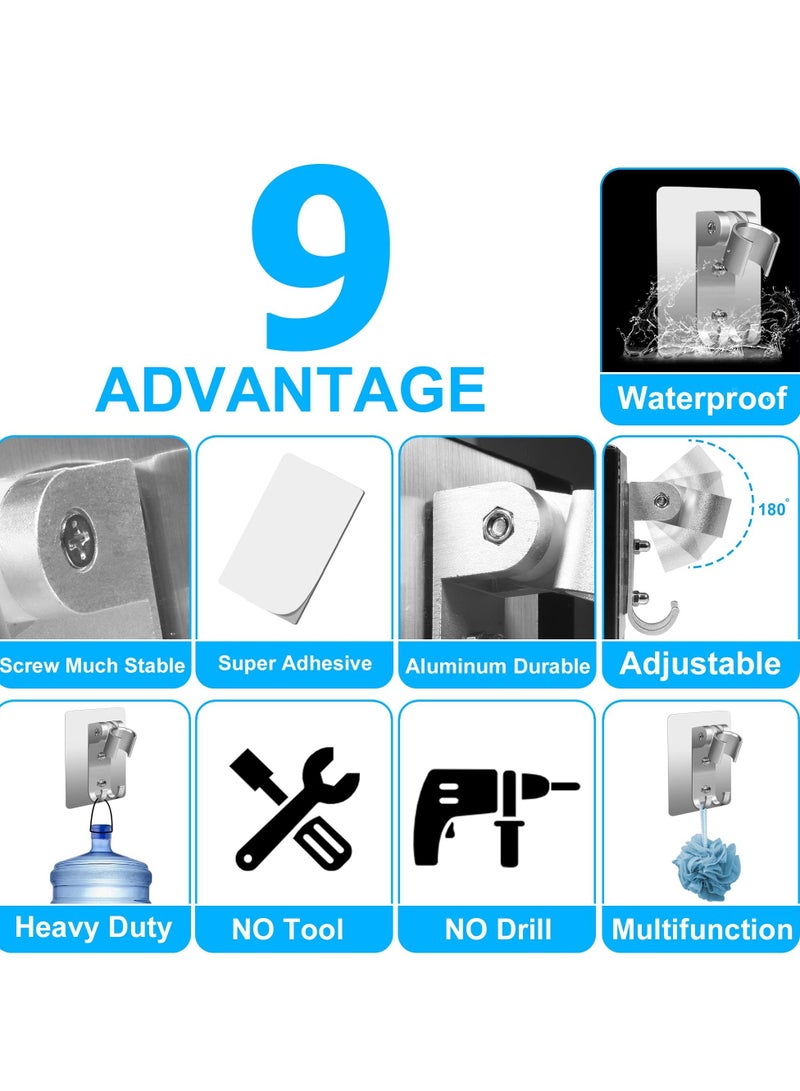 9
ADVANTAGE

Waterproof

Screw Much Stable

Super Adhesive

Aluminum Durable

180°

Adjustable

Heavy Duty

NO Tool

NO Drill

Multifunction