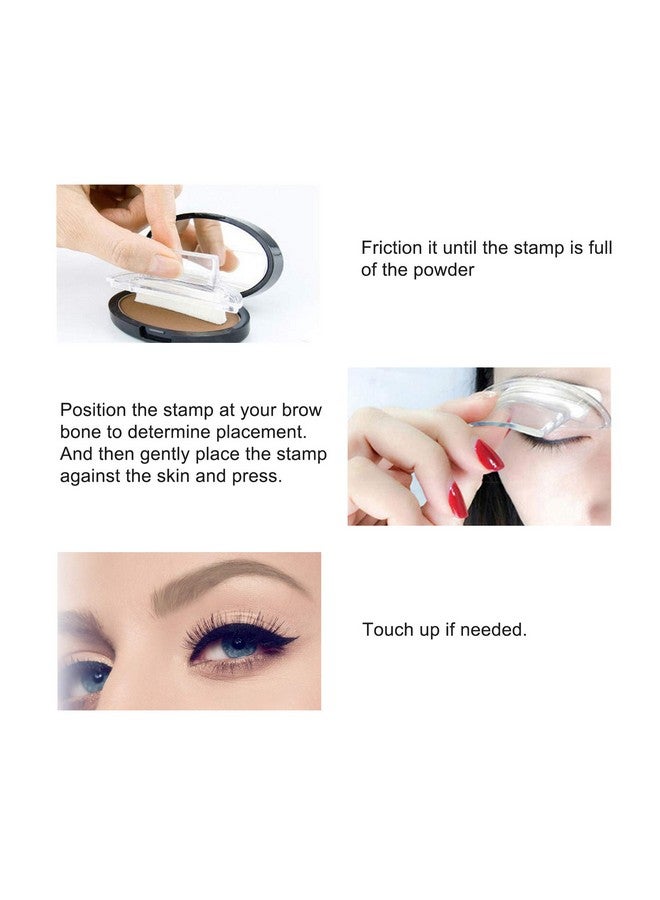 Friction it until the stamp is full of the powder

Position the stamp at your brow bone to determine placement. And then gently place the stamp against the skin and press.

Touch up if needed.