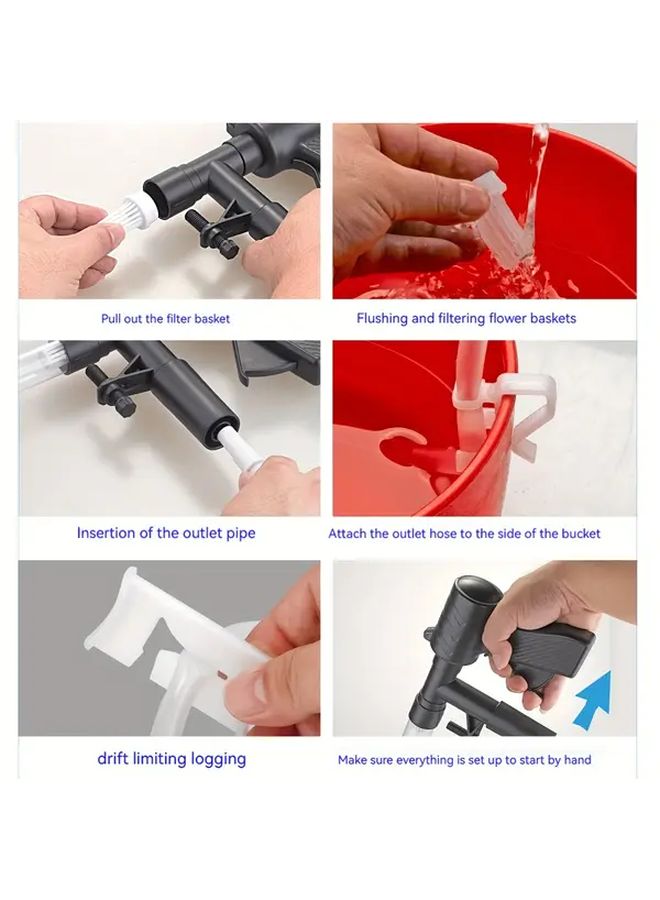 Pull out the filter basket

Flushing and filtering flower baskets

Insertion of the outlet pipe

Attach the outlet hose to the side of the bucket

drift limiting logging

Make sure everything is set up to start by hand