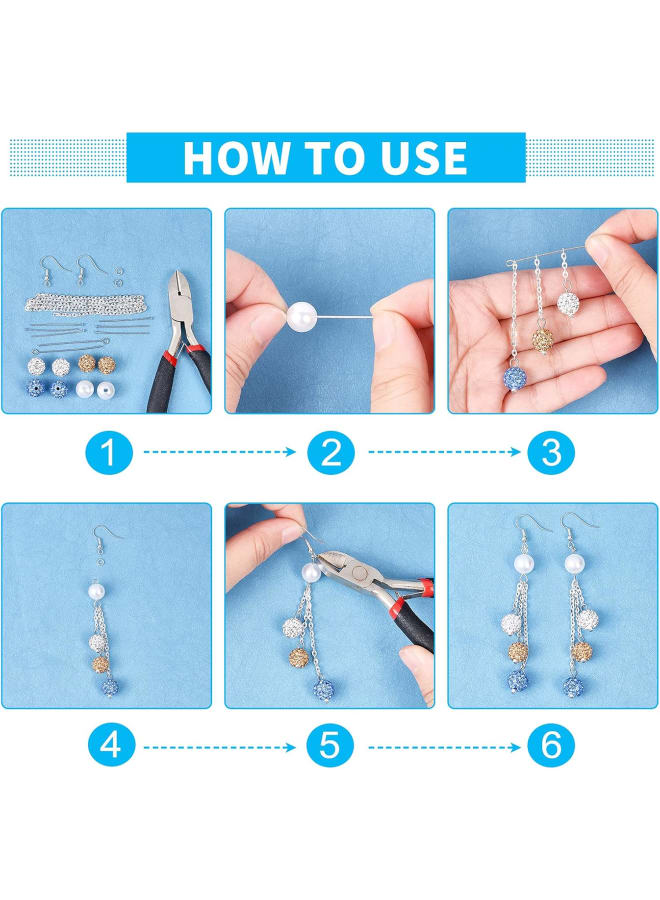 HOW TO USE

1

2

3

4

5

6