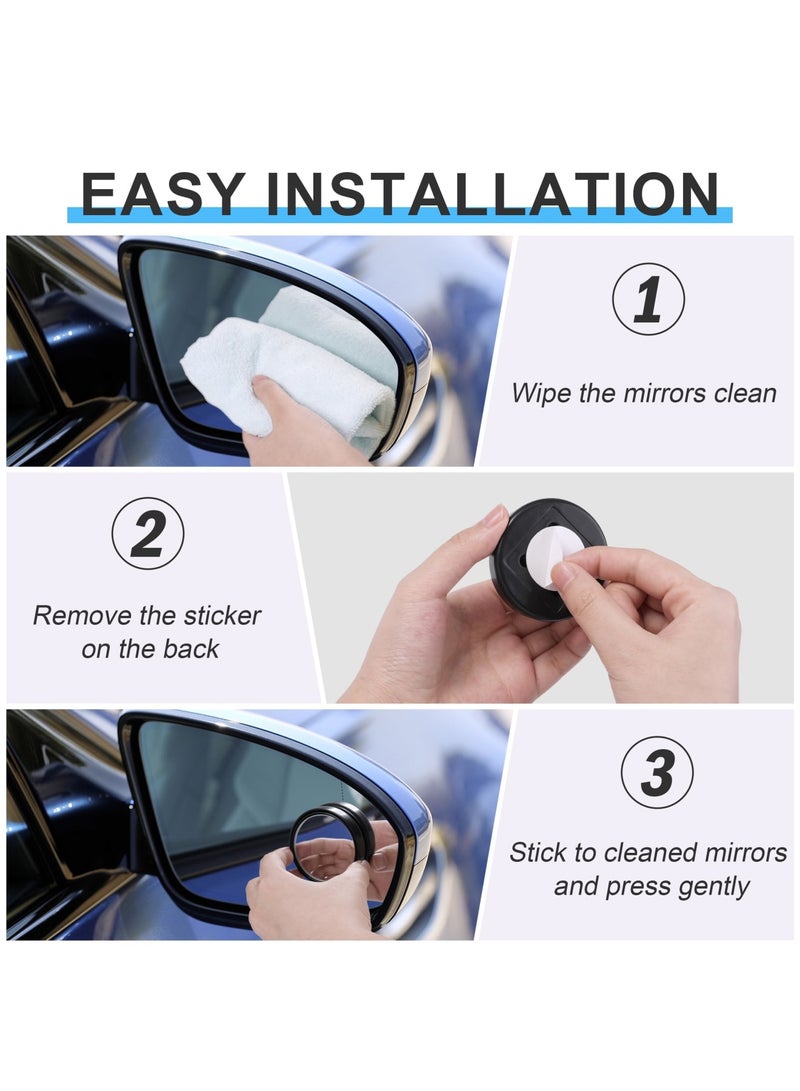 EASY INSTALLATION

1

Wipe the mirrors clean

2

Remove the sticker on the back

3

Stick to cleaned mirrors and press gently