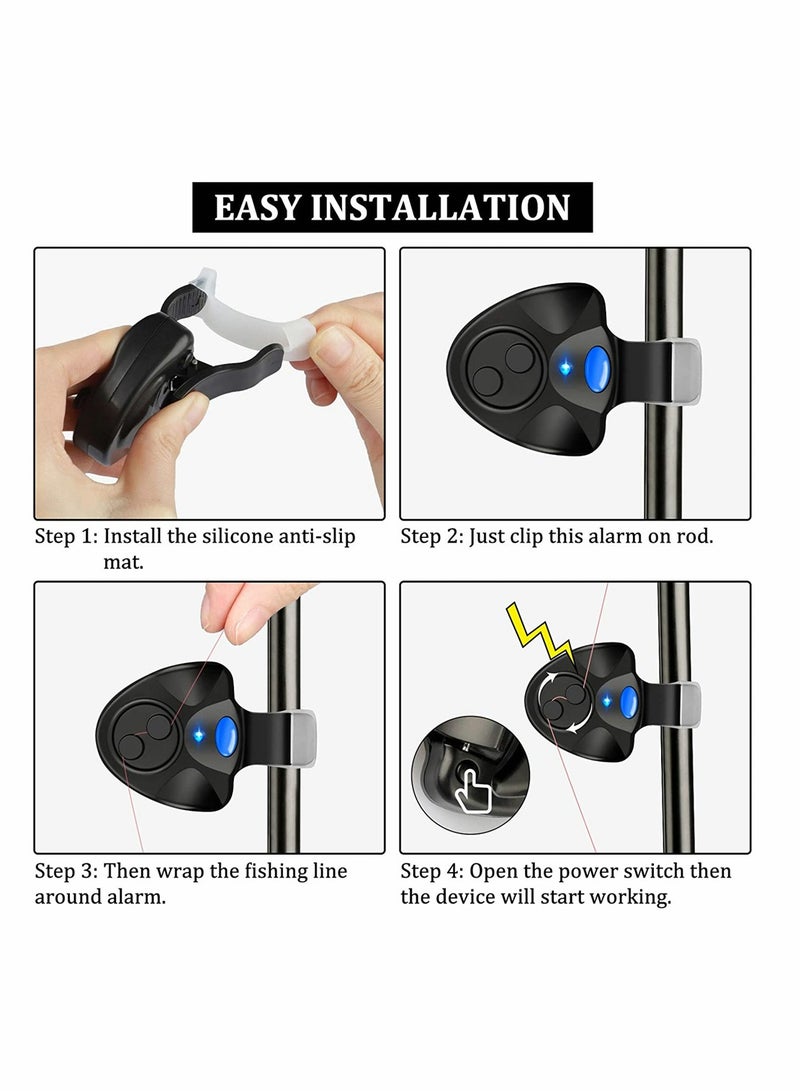 EASY INSTALLATION

Step 1: Install the silicone anti-slip mat.

Step 2: Just clip this alarm on rod.

Step 3: Then wrap the fishing line around alarm.

Step 4: Open the power switch then the device will start working.