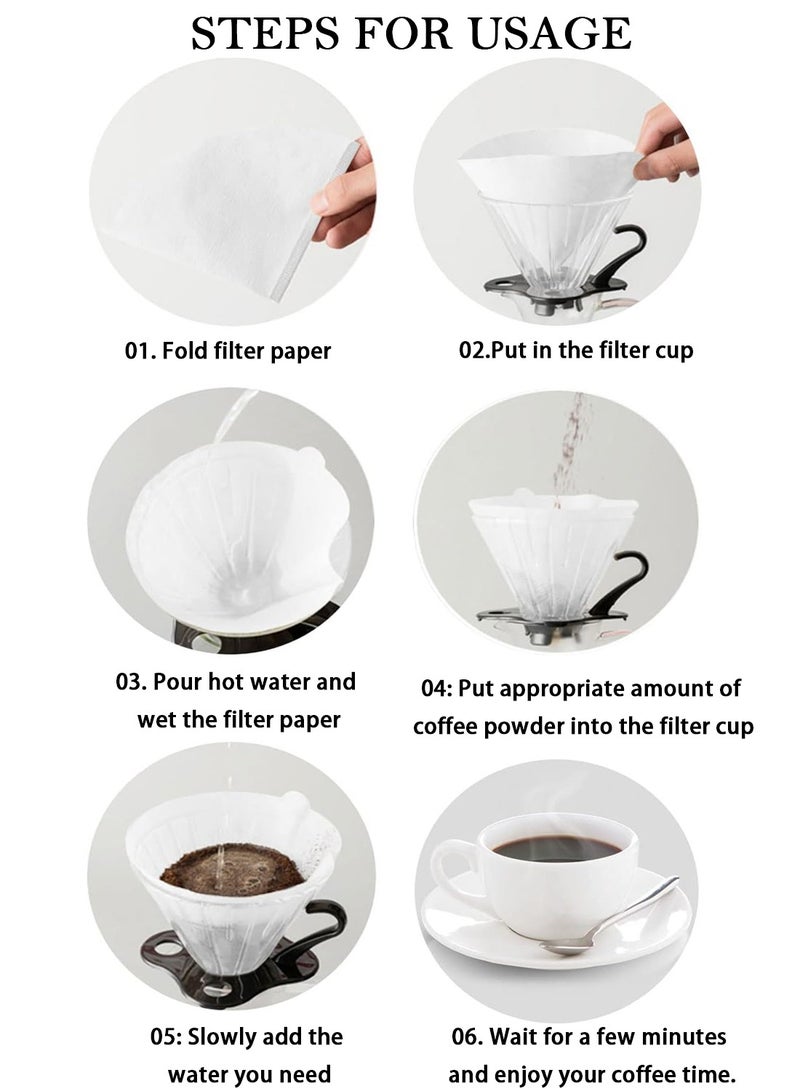 STEPS FOR USAGE

01. Fold filter paper

02.Put in the filter cup

03. Pour hot water and wet the filter paper

04: Put appropriate amount of coffee powder into the filter cup

05: Slowly add the water you need

06. Wait for a few minutes and enjoy your coffee time.