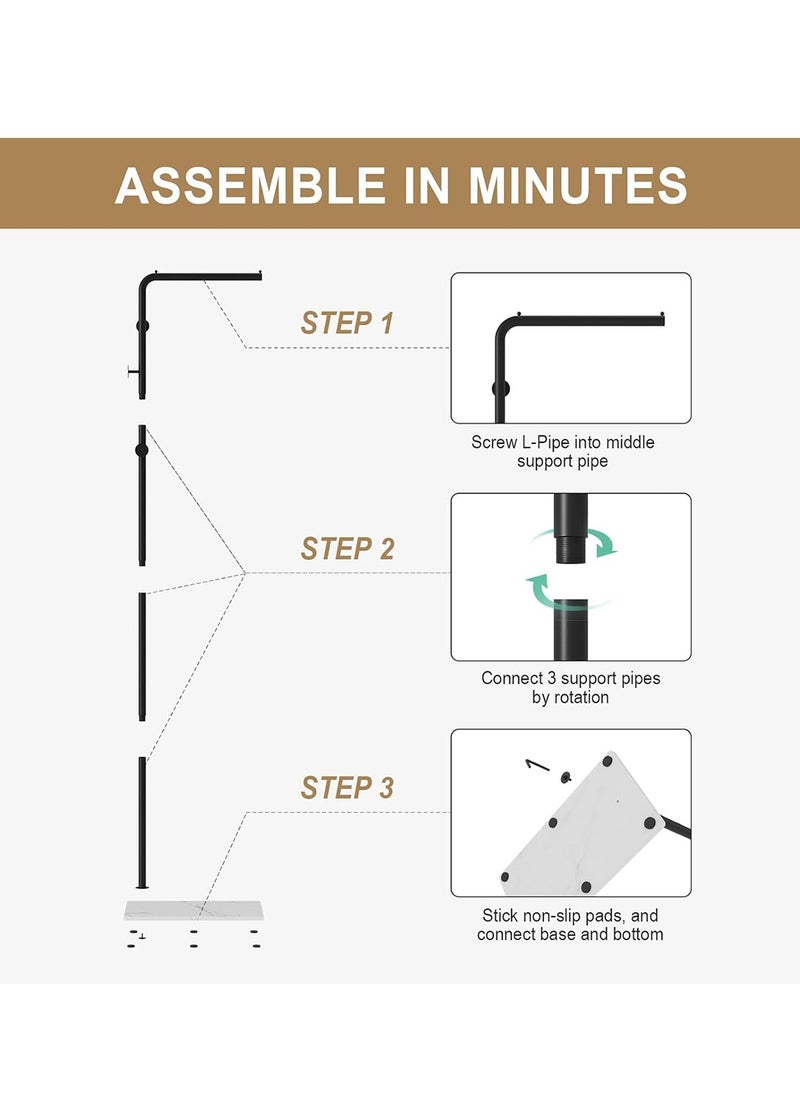 ASSEMBLE IN MINUTES

STEP 1

Screw L-Pipe into middle support pipe

STEP 2

Connect 3 support pipes by rotation

STEP 3

Stick non-slip pads, and connect base and bottom